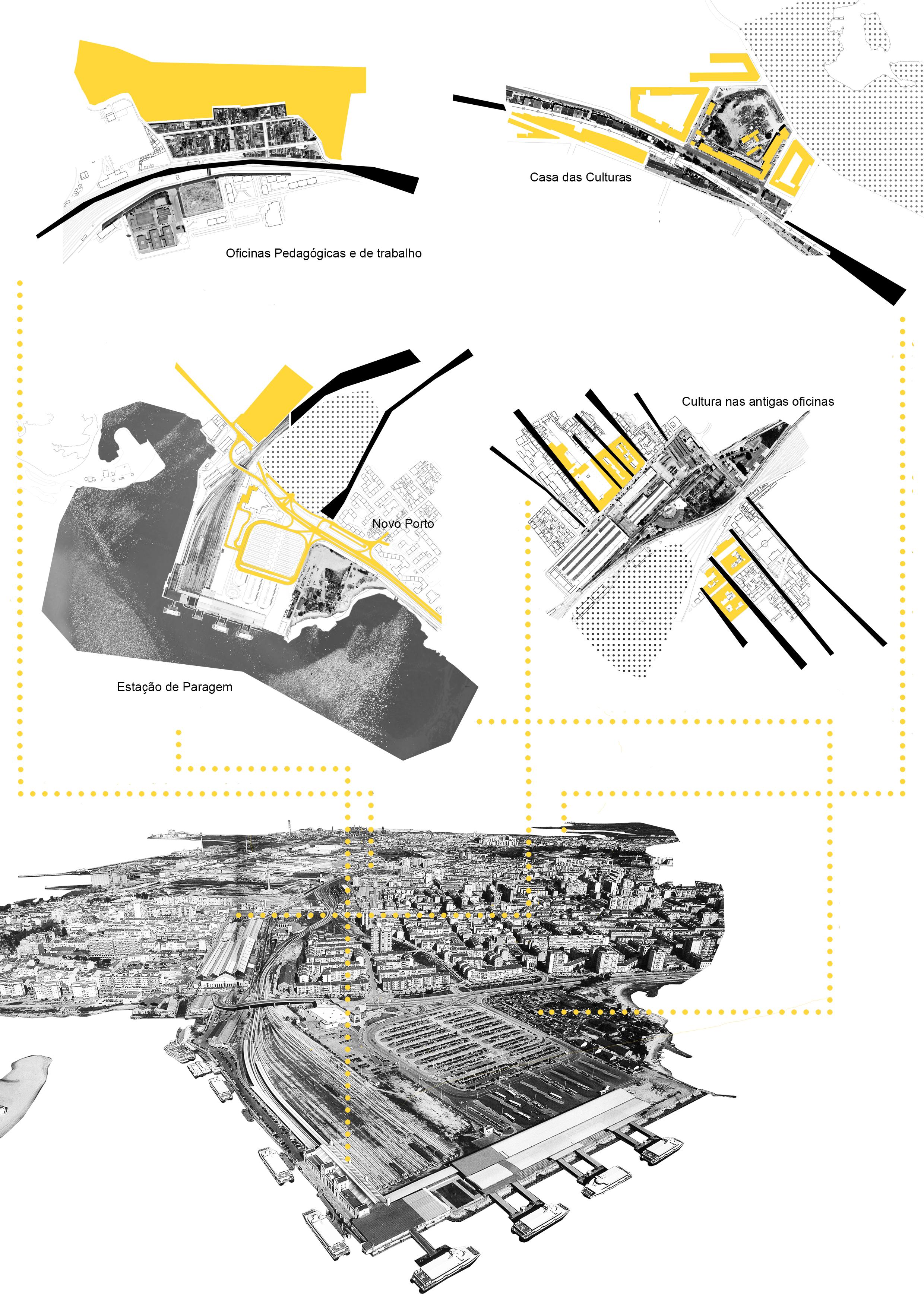 Casa das Culturas

Oficinas Pedagógicas e de trabalho

Cultura nas antigas oficinas

Novo Porto

Estação de Paragem