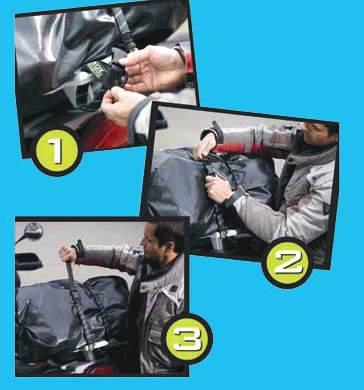 1

2

3