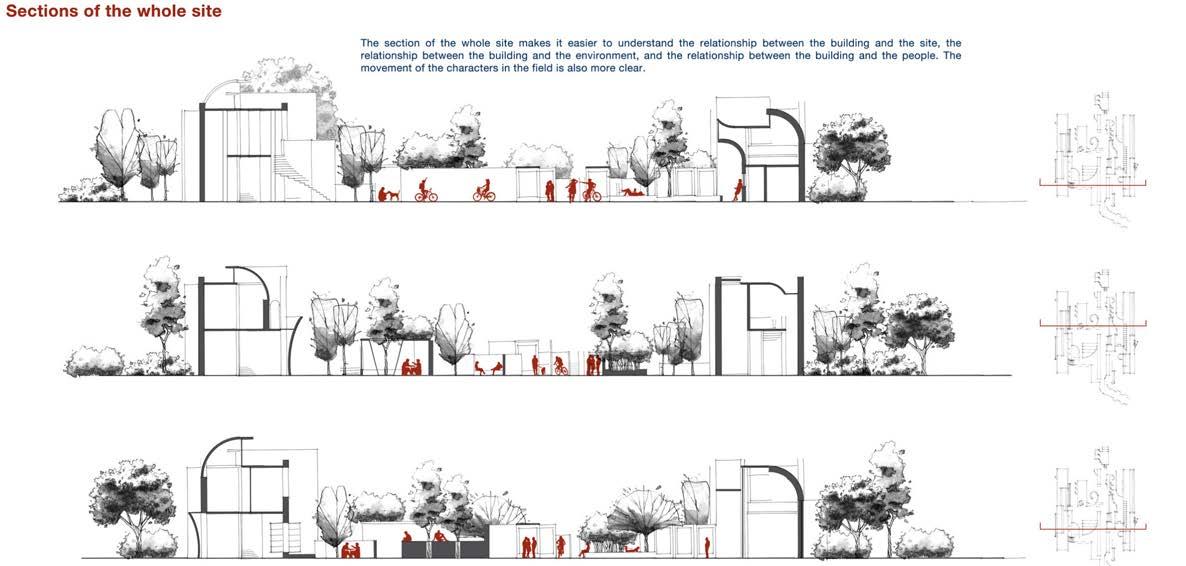 Sections of the whole site

The section of the whole site makes it easier to understand the relationship between the building and the site, the relationship between the building and the environment, and the relationship between the building and the people. The movement of the characters in the field is also more clear.