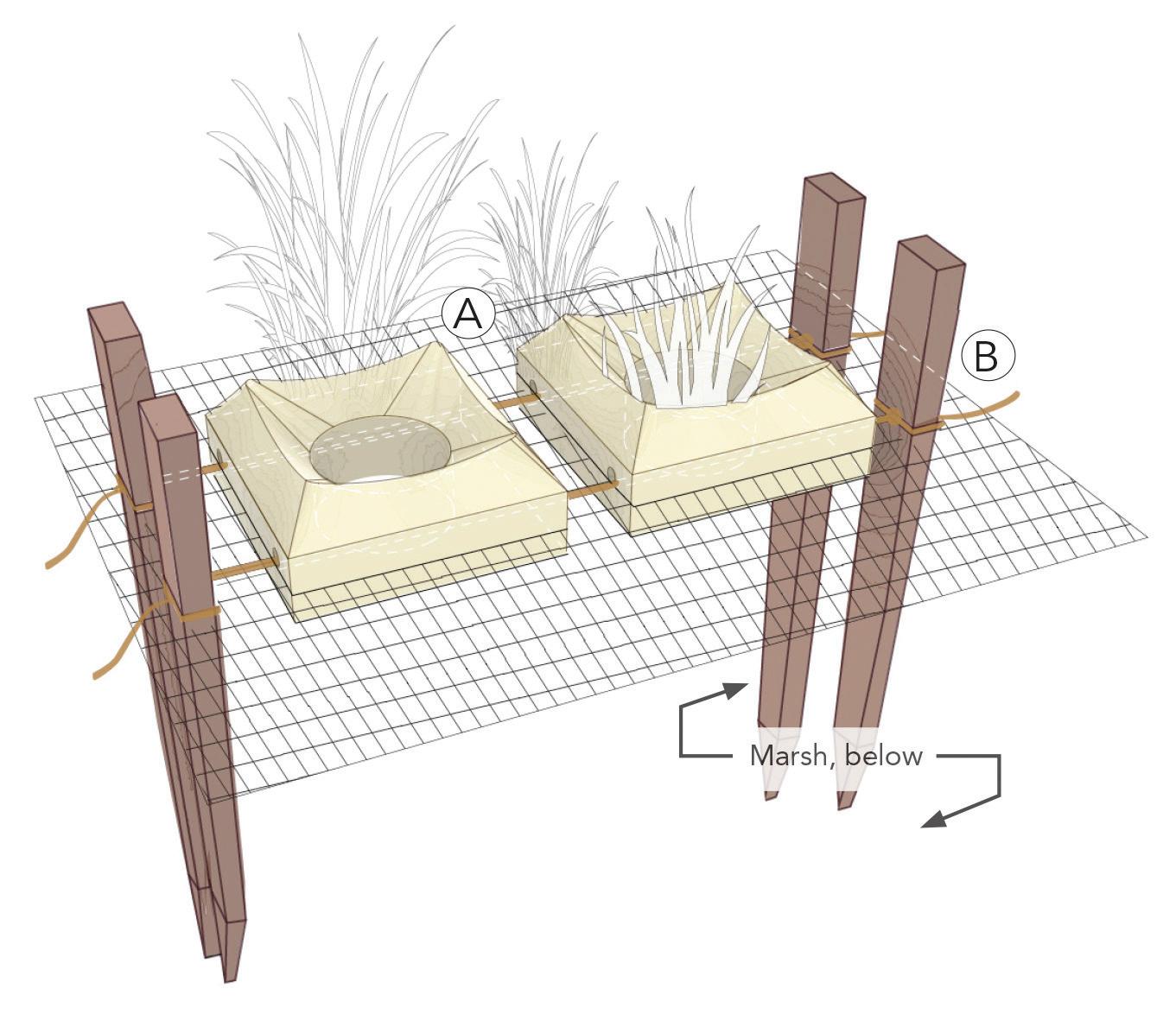 A

B

Marsh, below