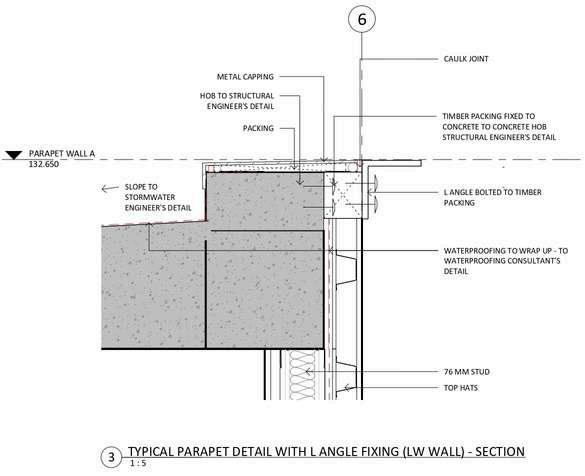 6

CAULK JOINT

METAL CAPPING

HOB TO STRUCTURAL ENGINEER'S DETAIL

PACKING

TIMBER PACKING FIXED TO CONCRETE TO CONCRETE HOB STRUCTURAL ENGINEER'S DETAIL

PARAPET WALL A
132.650

SLOPE TO STORMWATER ENGINEER'S DETAIL

L ANGLE BOLTED TO TIMBER PACKING

WATERPROOFING TO WRAP UP - TO WATERPROOFING CONSULTANT'S DETAIL

76 MM STUD

TOP HATS

3 TYPICAL PARAPET DETAIL WITH L ANGLE FIXING (LW WALL) - SECTION
1 : 5