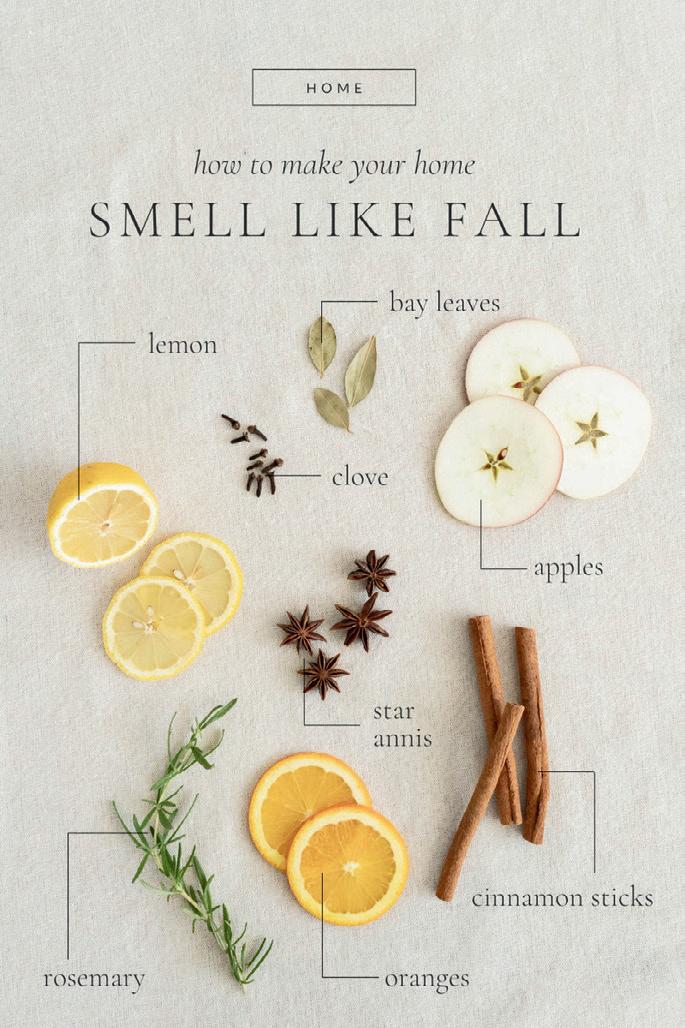 HOME

how to make your home
SMELL LIKE FALL

bay leaves

lemon

clove

apples

star
annis

cinnamon sticks

rosemary

oranges