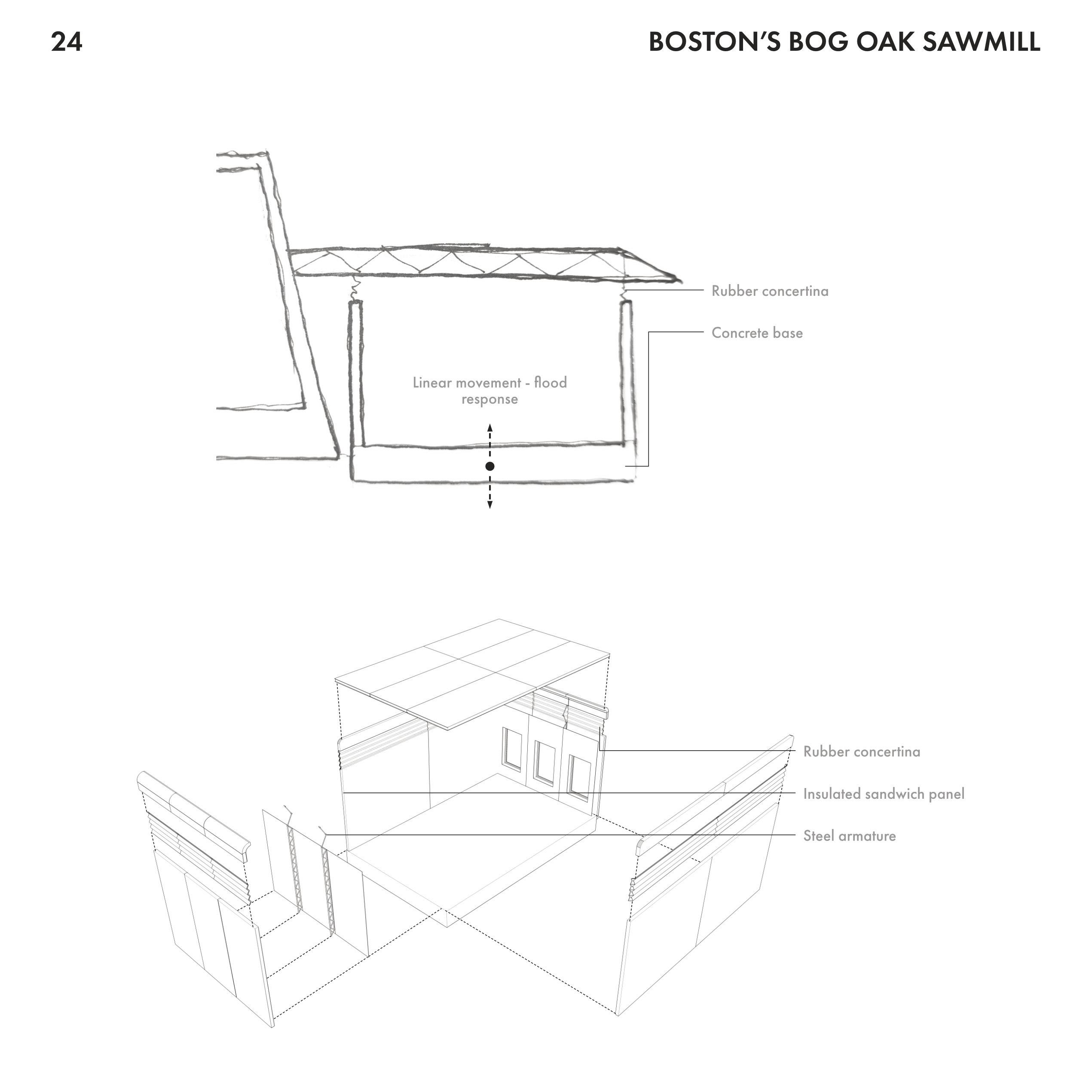 24

BOSTON'S BOG OAK SAWMILL

Rubber concertina

Concrete base

Linear movement - flood response

Rubber concertina

Insulated sandwich panel

Steel armature