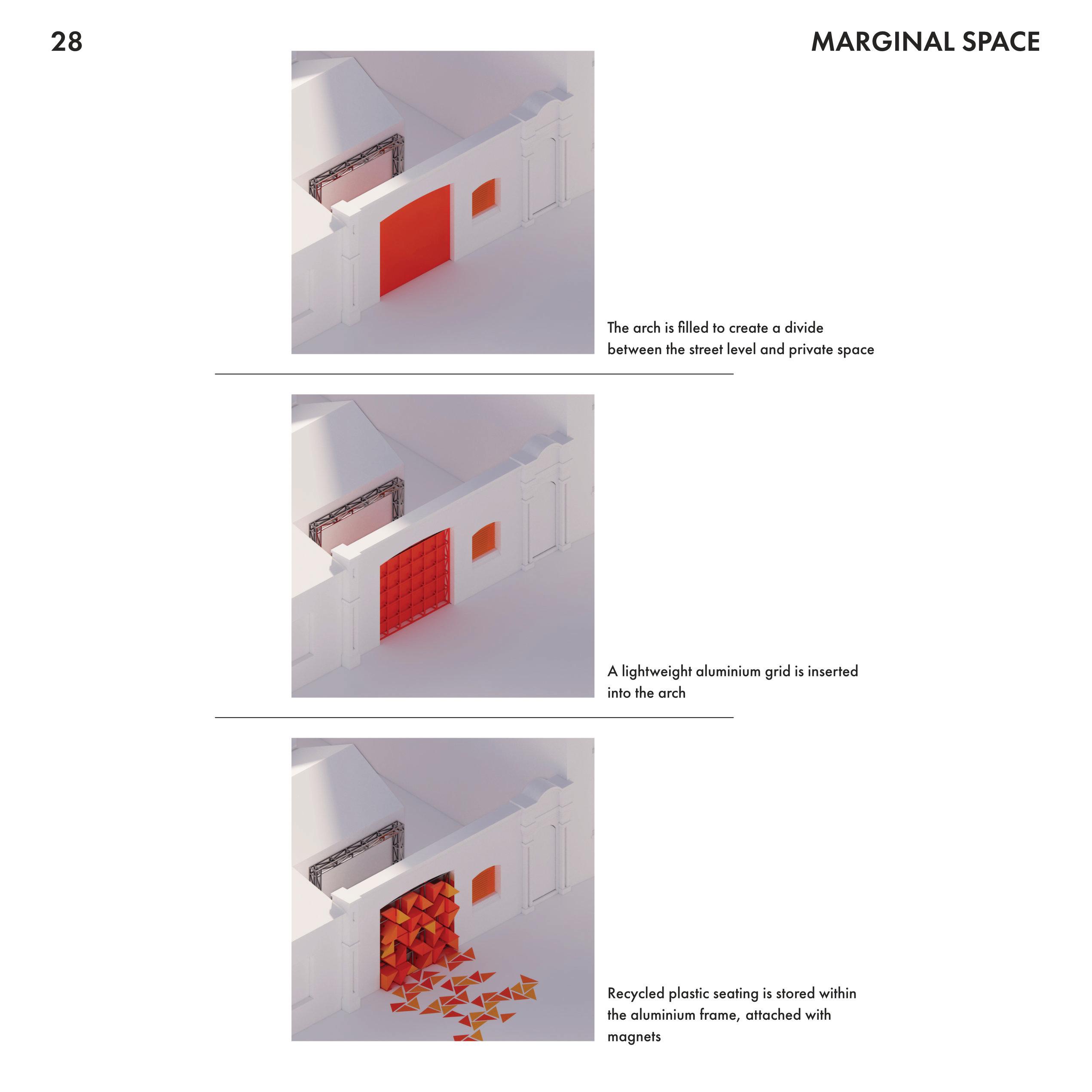 28

MARGINAL SPACE

The arch is filled to create a divide between the street level and private space

A lightweight aluminium grid is inserted into the arch

Recycled plastic seating is stored within the aluminium frame, attached with magnets