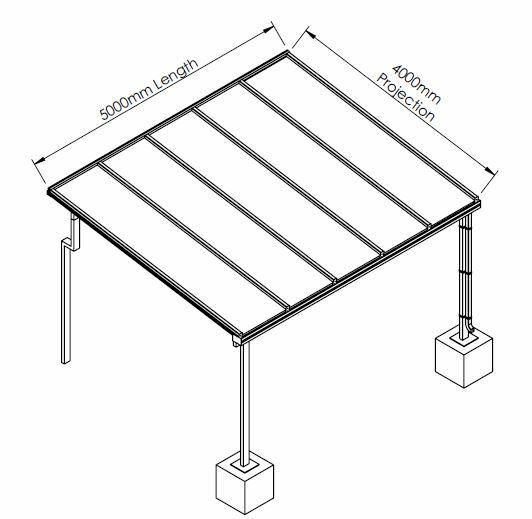 5000mm Length

4000mm
Projection