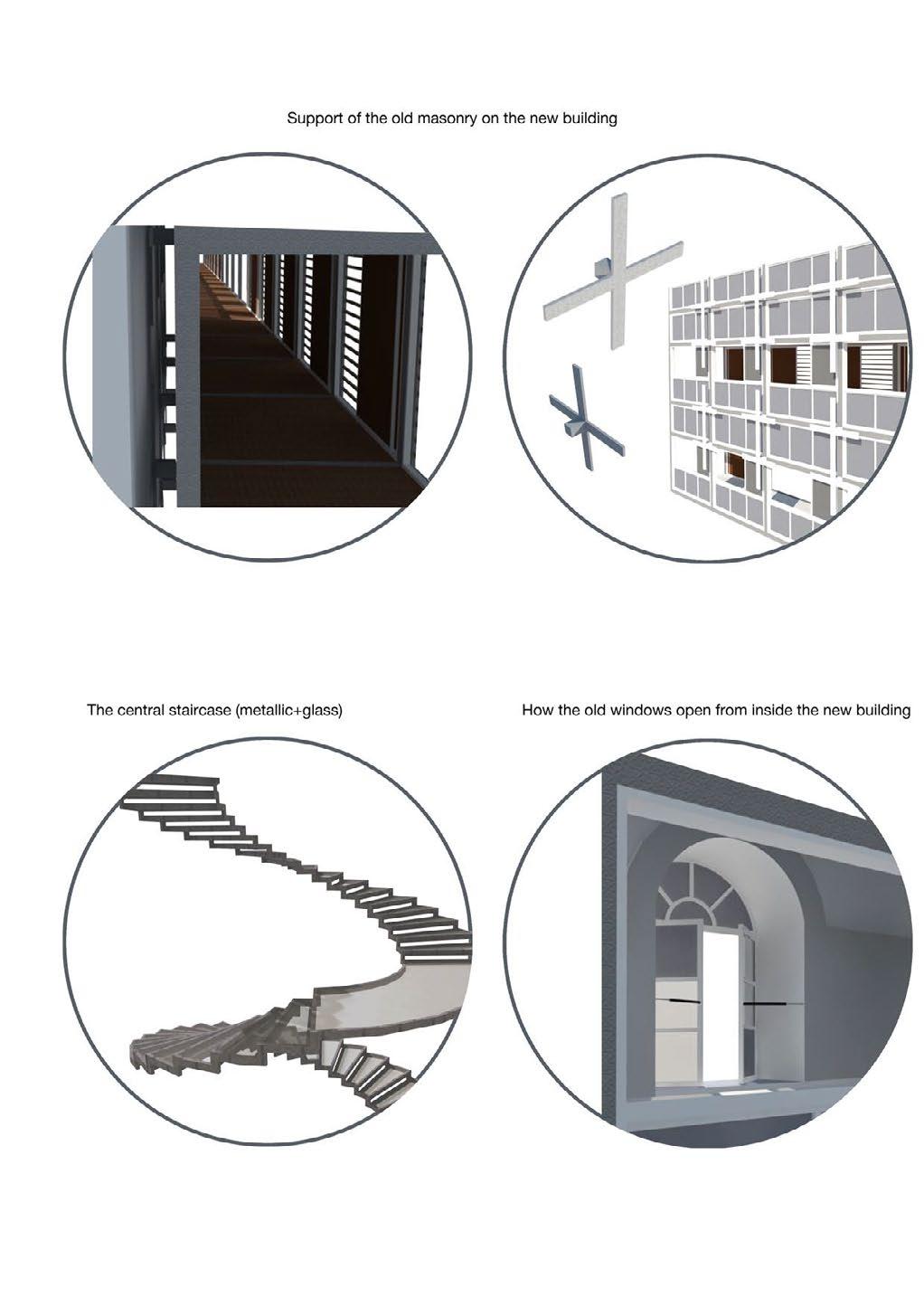 Support of the old masonry on the new building

The central staircase (metallic+glass)

How the old windows open from inside the new building