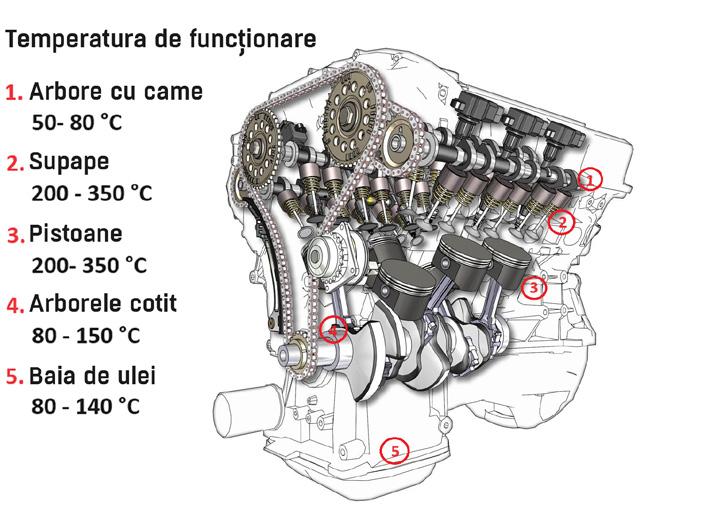 Temperatura de funcționare

1. Arbore cu came
50- 80 °C

2. Supape
200 - 350 °C

3. Pistoane
200- 350 °C

4. Arborele cotit
80 - 150 °C

5. Baia de ulei
80 - 140 °C

1
2
3
4
5