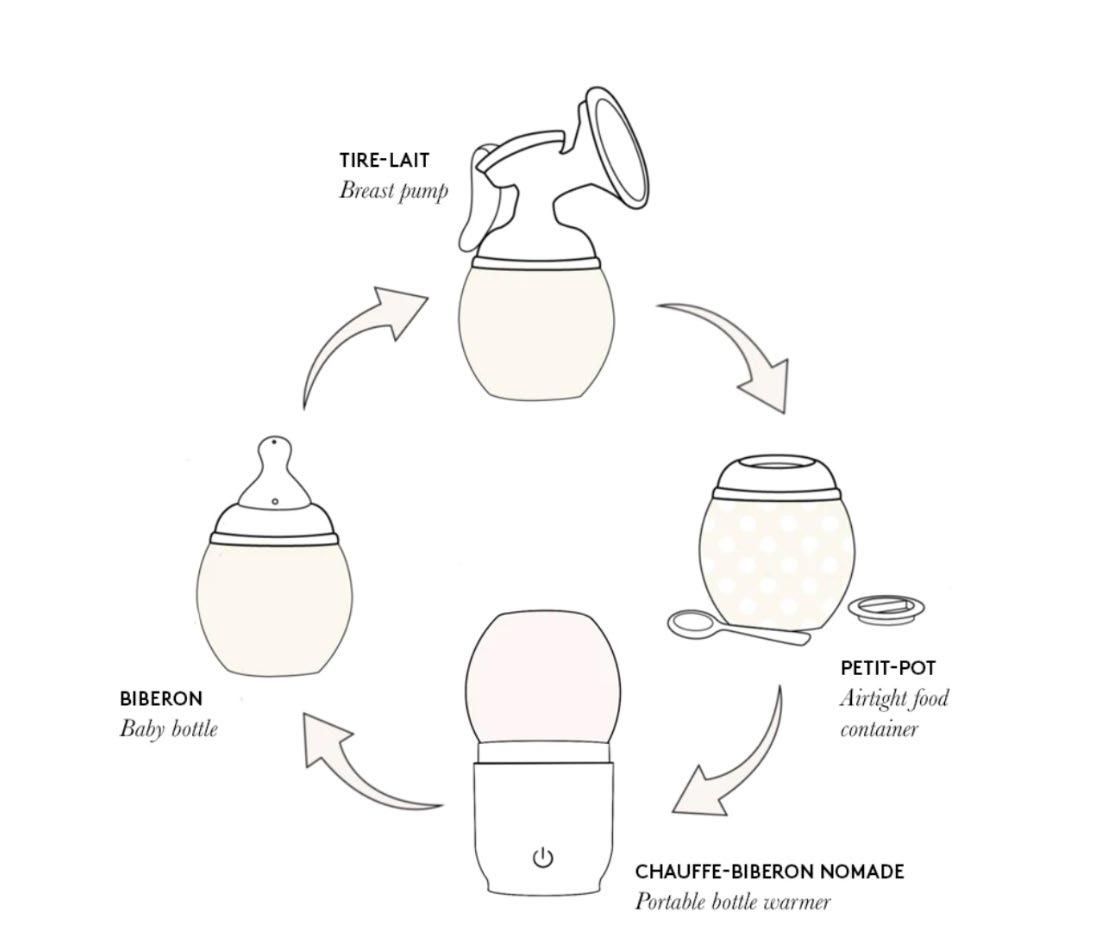 TIRE-LAIT
Breast pump

PETIT-POT
Airtight food container

CHAUFFE-BIBERON NOMADE
Portable bottle warmer

BIBERON
Baby bottle