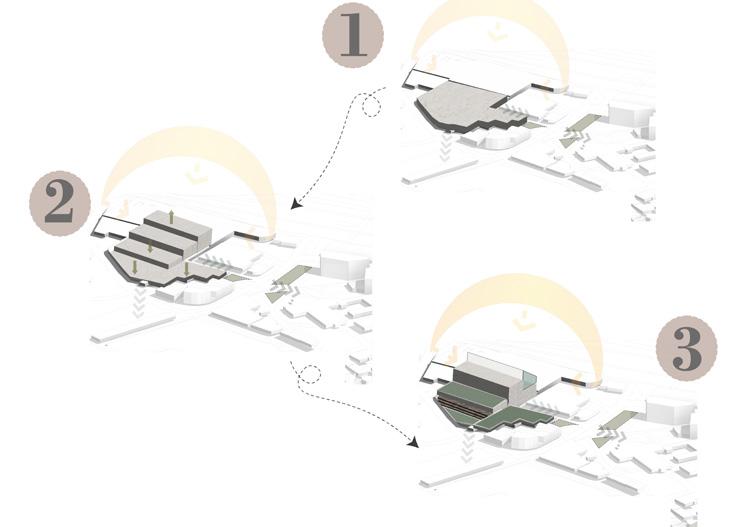 1

2

3