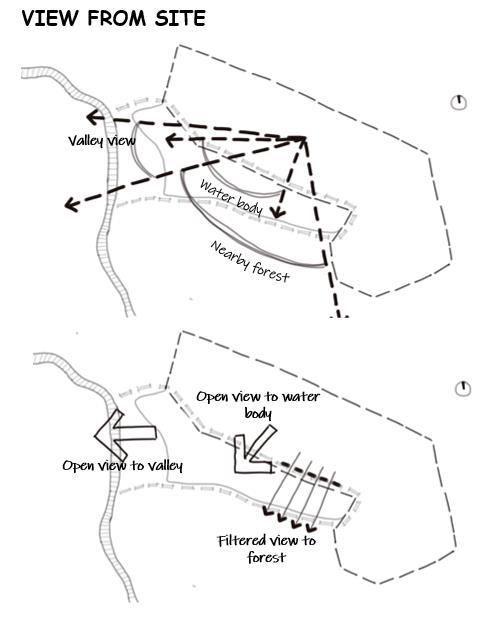 VIEW FROM SITE

Valley view

Water body

Nearby forest

Open view to water body

Open view to valley

Filtered view to forest