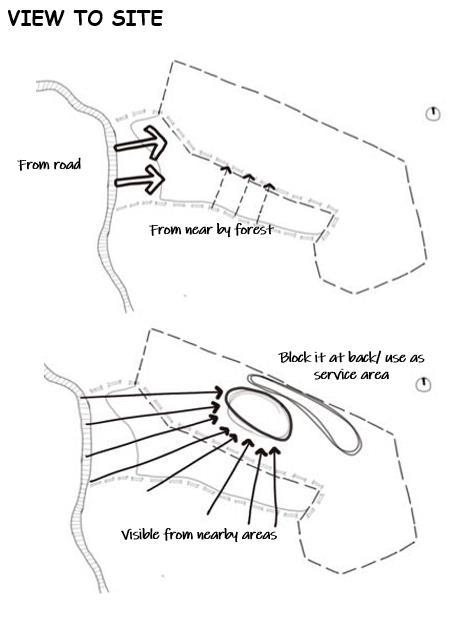 VIEW TO SITE

From road

From near by forest

Block it at back/ use as service area

Visible from nearby areas