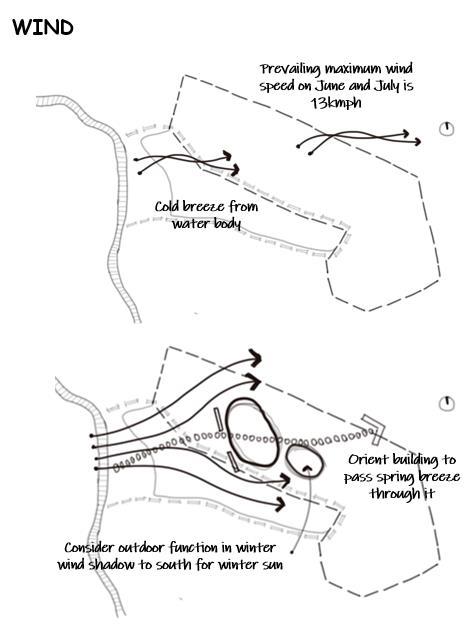 WIND

Prevailing maximum wind speed on June and July is 13kmph

Cold breeze from water body

Orient building to pass spring breeze through it

Consider outdoor function in winter wind shadow to south for winter sun