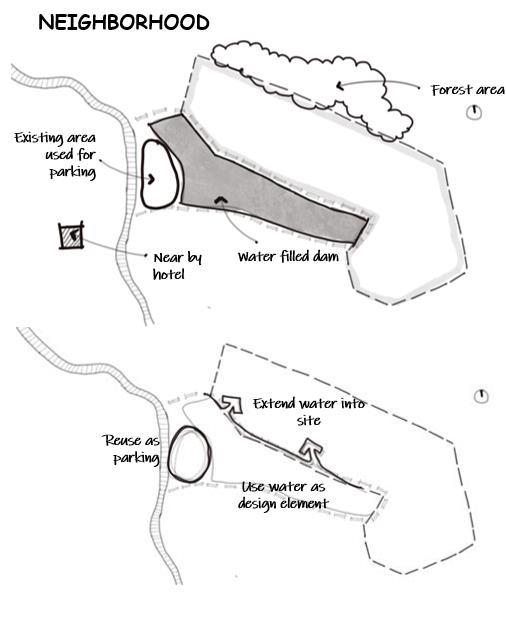 NEIGHBORHOOD

Forest area

Existing area used for parking

Near by hotel

Water filled dam

Extend water into site

Reuse as parking

Use water as design element