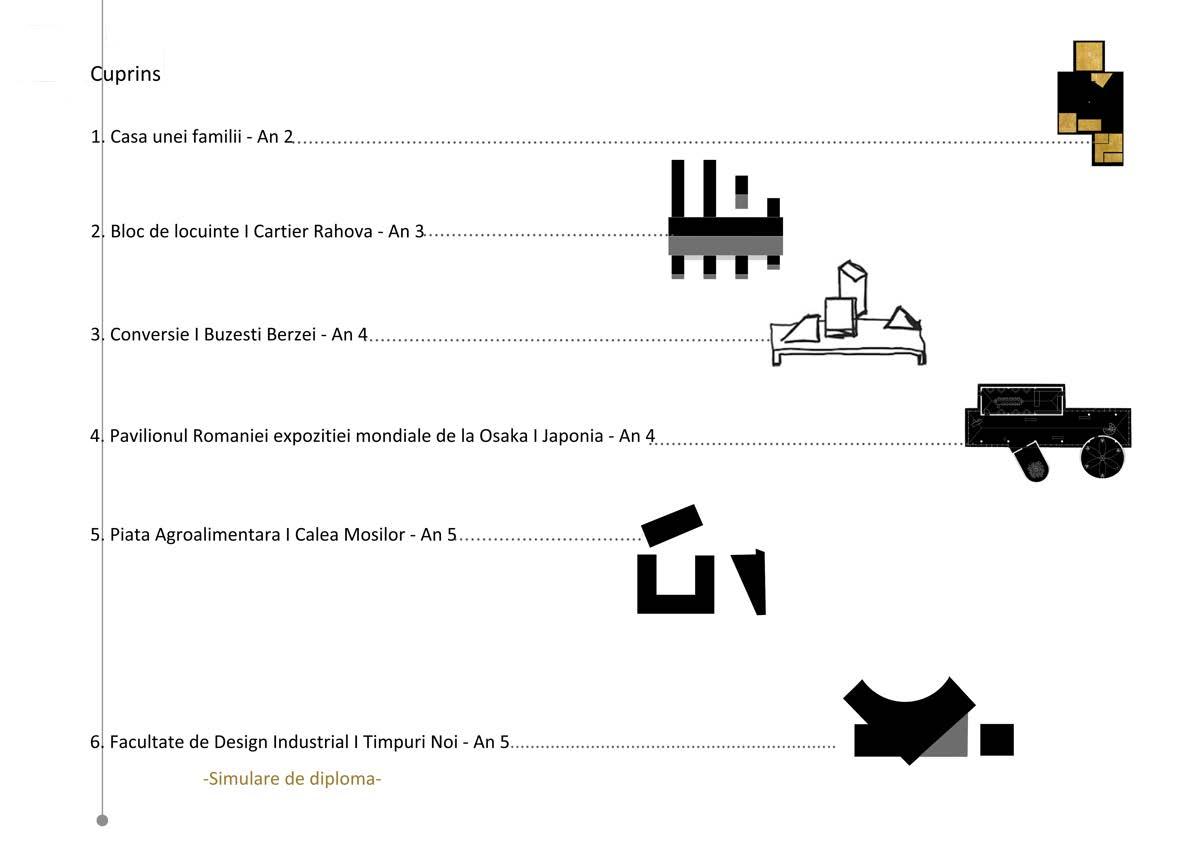 Cuprins

1. Casa unei familii - An 2

2. Bloc de locuinte I Cartier Rahova - An 3

3. Conversie I Buzesti Berzei - An 4

4. Pavilionul Romaniei expozitiei mondiale de la Osaka I Japonia - An 4

5. Piata Agroalimentara I Calea Mosilor - An 5

6. Facultate de Design Industrial I Timpuri Noi - An 5

-Simulare de diploma-