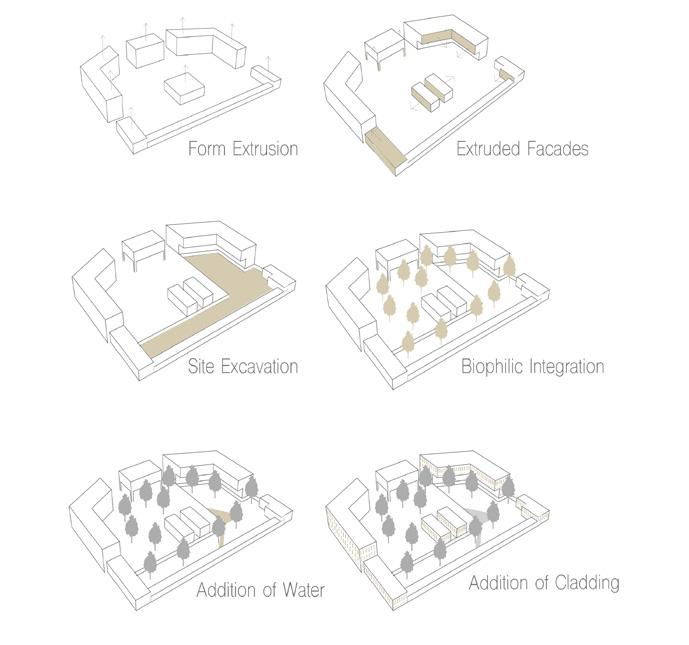 Form Extrusion

Extruded Facades

Site Excavation

Biophilic Integration

Addition of Water

Addition of Cladding