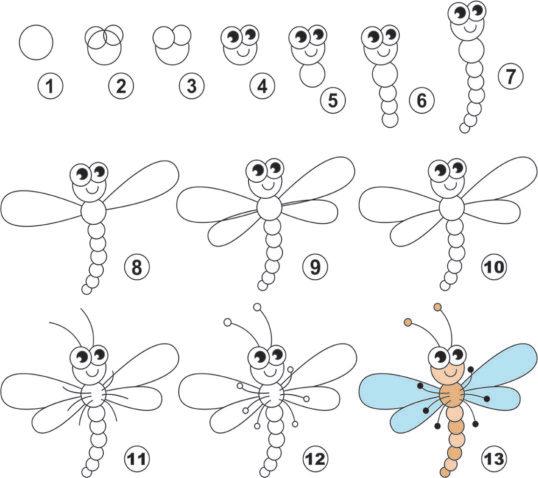 1 2 3 4 5 6 7

8 9 10

11 12 13