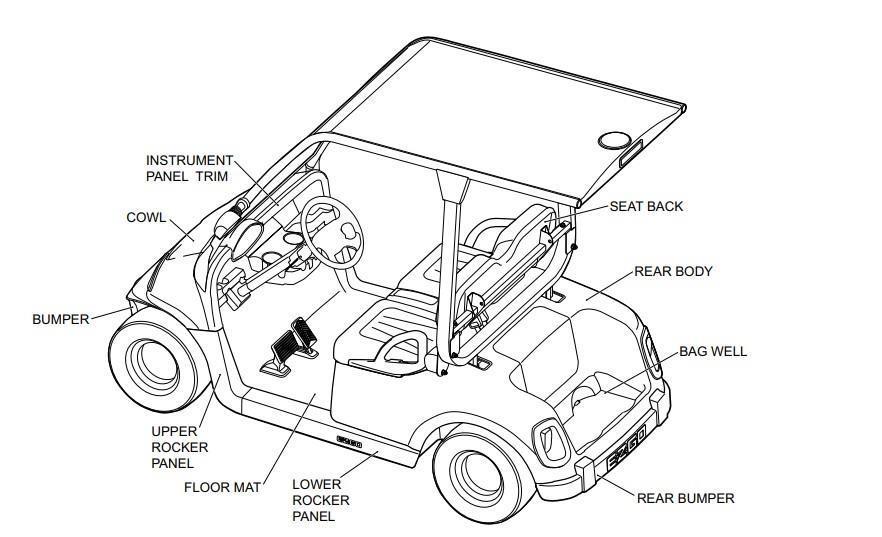 INSTRUMENT PANEL TRIM

COWL

BUMPER

UPPER ROCKER PANEL

FLOOR MAT

LOWER ROCKER PANEL

SEAT BACK

REAR BODY

BAG WELL

REAR BUMPER

E-Z-GO

E-Z-GO