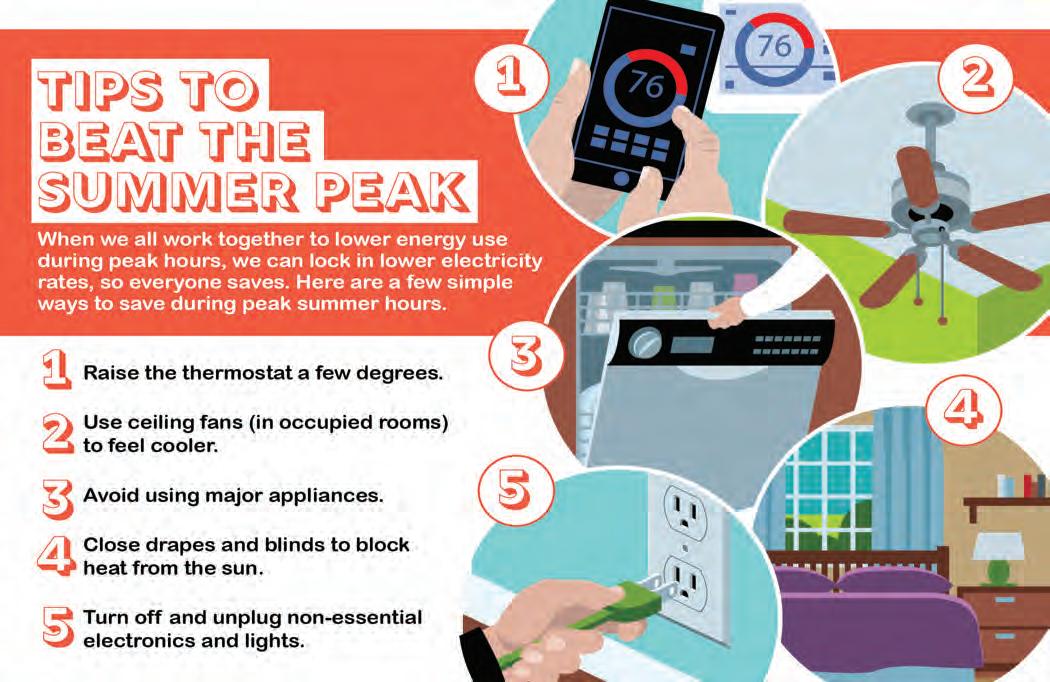 TIPS TO BEAT THE SUMMER PEAK

When we all work together to lower energy use during peak hours, we can lock in lower electricity rates, so everyone saves. Here are a few simple ways to save during peak summer hours.

1 Raise the thermostat a few degrees.

2 Use ceiling fans (in occupied rooms) to feel cooler.

3 Avoid using major appliances.

4 Close drapes and blinds to block heat from the sun.

5 Turn off and unplug non-essential electronics and lights.

1

76

76

2

3

4

5