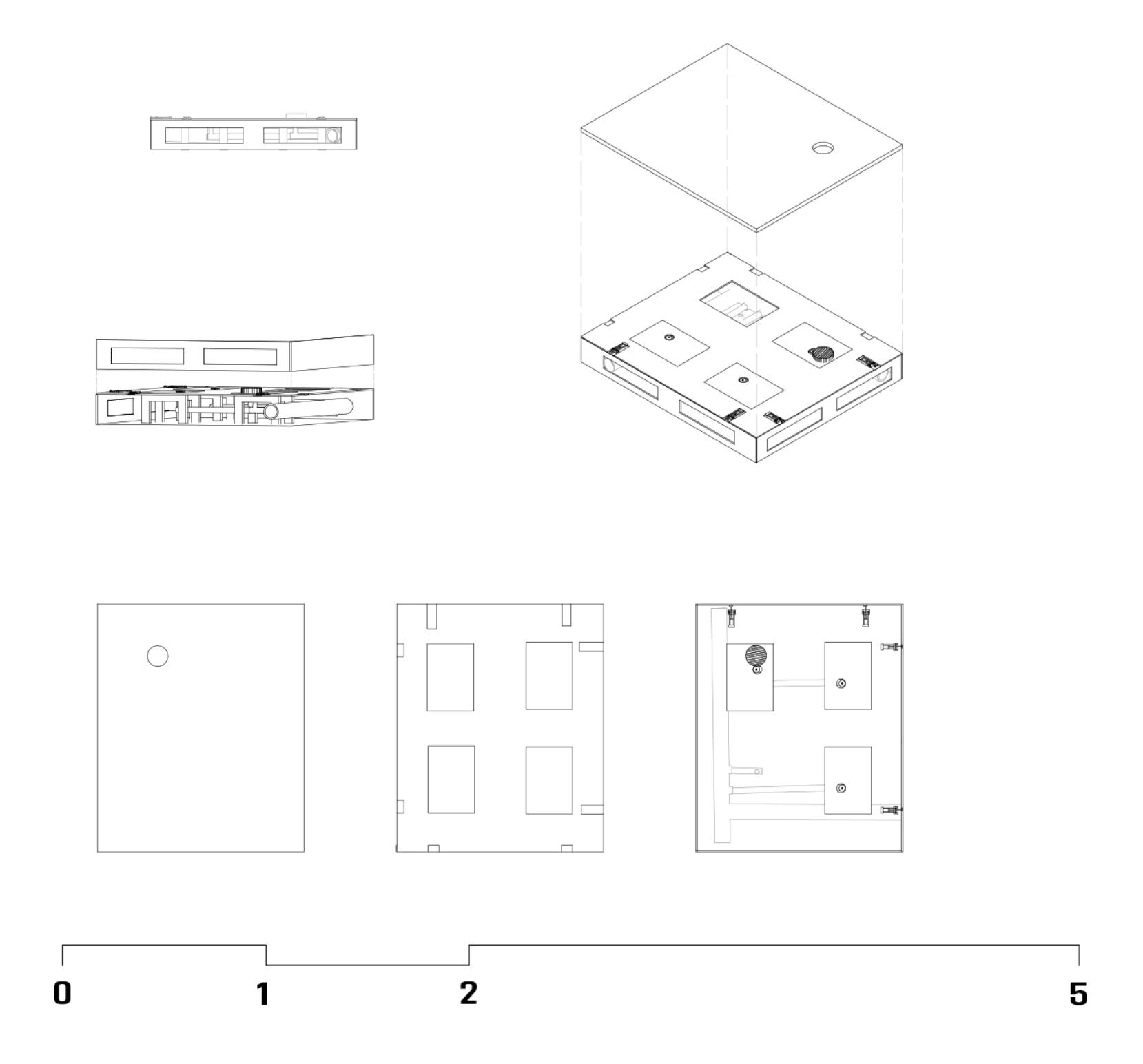 0 1 2 5