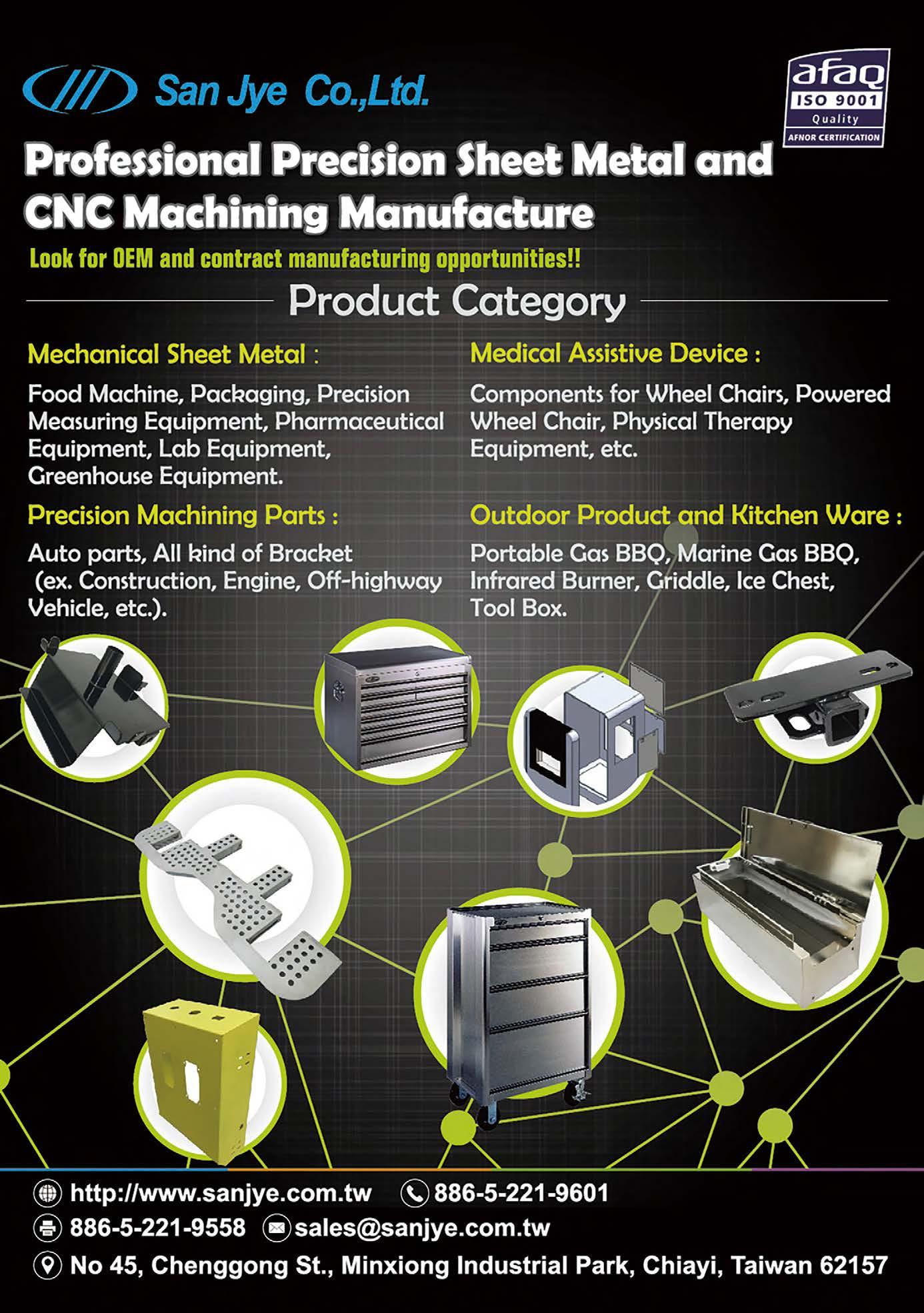 San Jye Co.,Ltd.

afaq
ISO 9001
Quality
AFNOR CERTIFICATION

Professional Precision Sheet Metal and CNC Machining Manufacture

Look for OEM and contract manufacturing opportunities!!

Product Category

Mechanical Sheet Metal :

Food Machine, Packaging, Precision Measuring Equipment, Pharmaceutical Equipment, Lab Equipment, Greenhouse Equipment.

Precision Machining Parts :

Auto parts, All kind of Bracket (ex. Construction, Engine, Off-highway Vehicle, etc.).

Medical Assistive Device :

Components for Wheel Chairs, Powered Wheel Chair, Physical Therapy Equipment, etc.

Outdoor Product and Kitchen Ware :

Portable Gas BBQ, Marine Gas BBQ, Infrared Burner, Griddle, Ice Chest, Tool Box.

http://www.sanjye.com.tw
886-5-221-9601
886-5-221-9558
sales@sanjye.com.tw
No 45, Chenggong St., Minxiong Industrial Park, Chiayi, Taiwan 62157