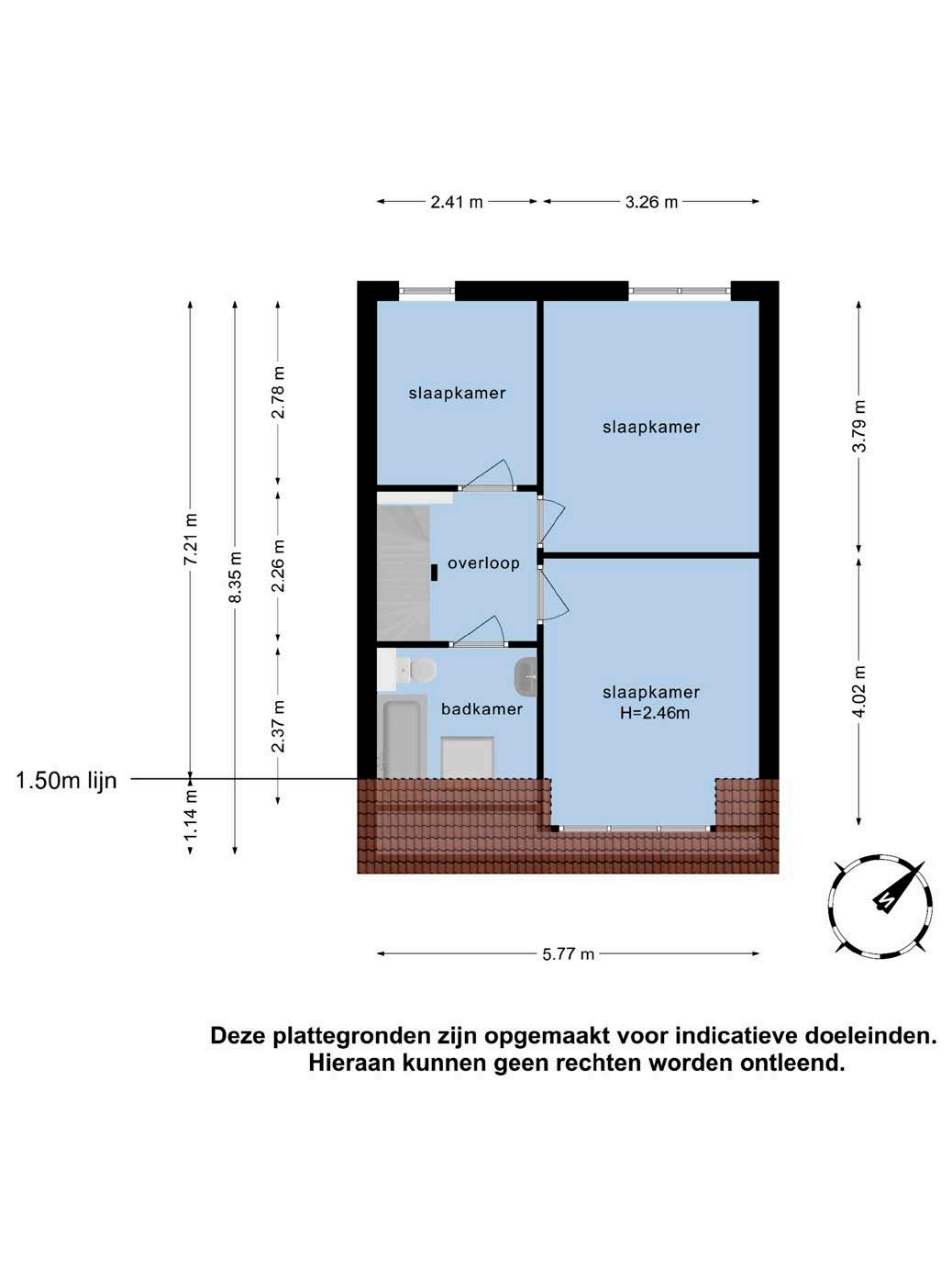 2.41 m
3.26 m

7.21 m
8.35 m
2.78 m
2.26 m
2.37 m
1.14 m
3.79 m
4.02 m

slaapkamer
slaapkamer
overloop
badkamer
slaapkamer
H=2.46m

1.50m lijn

5.77 m

Deze plattegronden zijn opgemaakt voor indicatieve doeleinden.
Hieraan kunnen geen rechten worden ontleend.