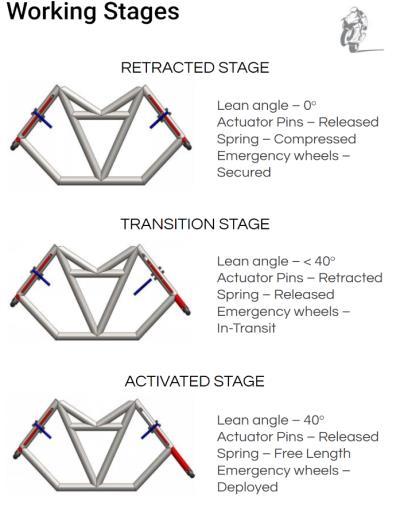 Working Stages

RETRACTED STAGE

Lean angle – 0°
Actuator Pins – Released
Spring – Compressed
Emergency wheels – Secured

TRANSITION STAGE

Lean angle – < 40°
Actuator Pins – Retracted
Spring – Released
Emergency wheels – In-Transit

ACTIVATED STAGE

Lean angle – 40°
Actuator Pins – Released
Spring – Free Length
Emergency wheels – Deployed