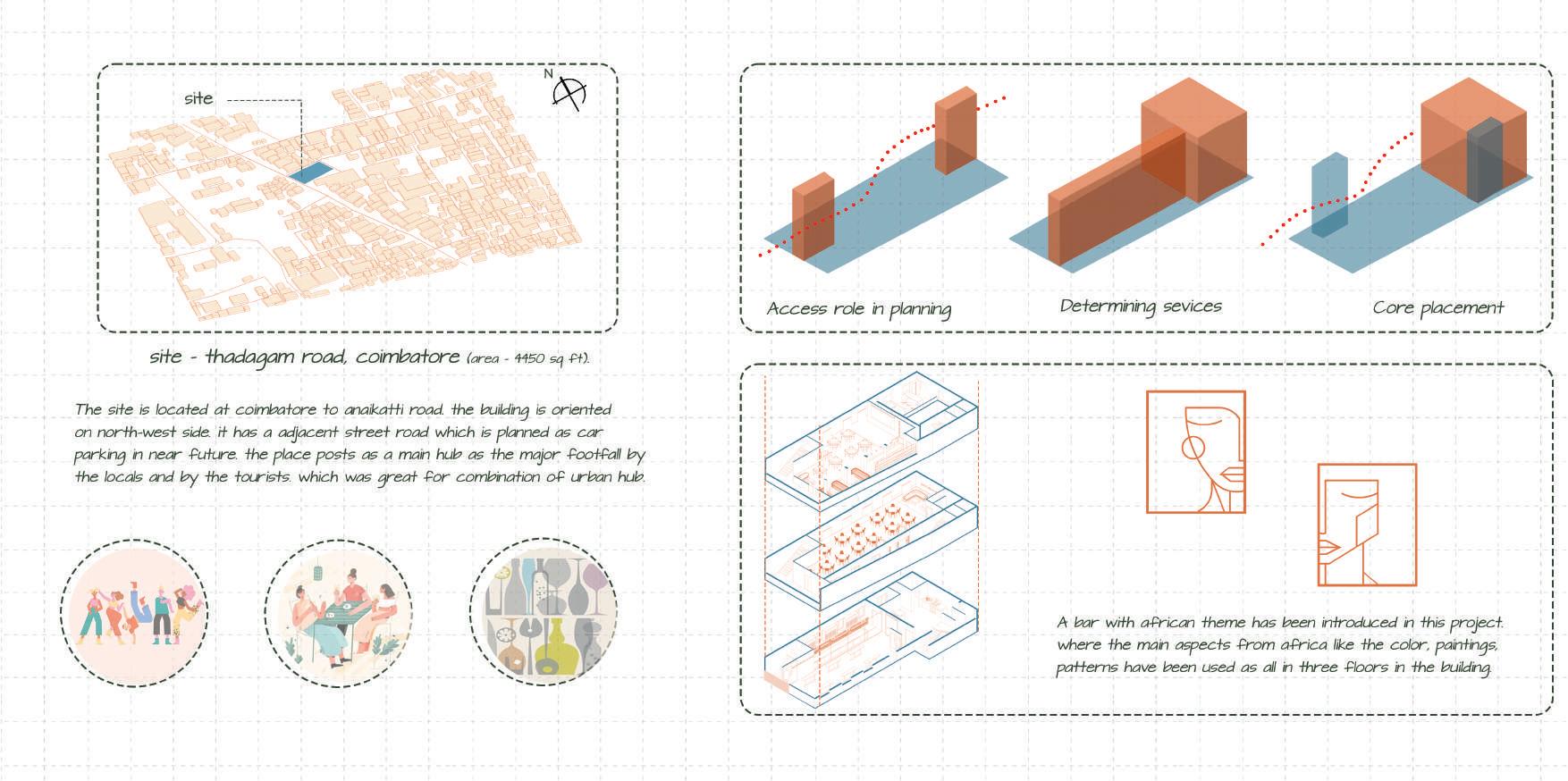 site

N

site - thadagam road, coimbatore (area - 4450 sq ft).

The site is located at coimbatore to anaikatti road. the building is oriented on north-west side. it has a adjacent street road which is planned as car parking in near future. the place posts as a main hub as the major footfall by the locals and by the tourists. which was great for combination of urban hub.

Access role in planning

Determining sevices

Core placement

A bar with african theme has been introduced in this project. where the main aspects from africa like the color, paintings, patterns have been used as all in three floors in the building.