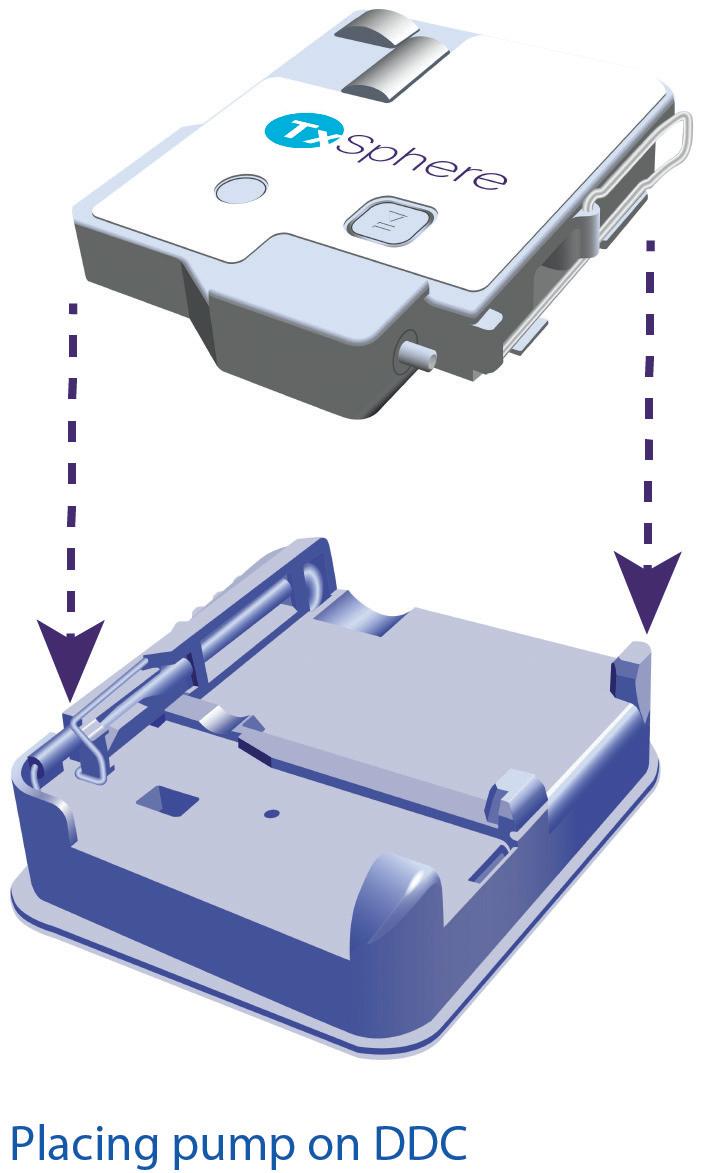 TxSphere

Placing pump on DDC