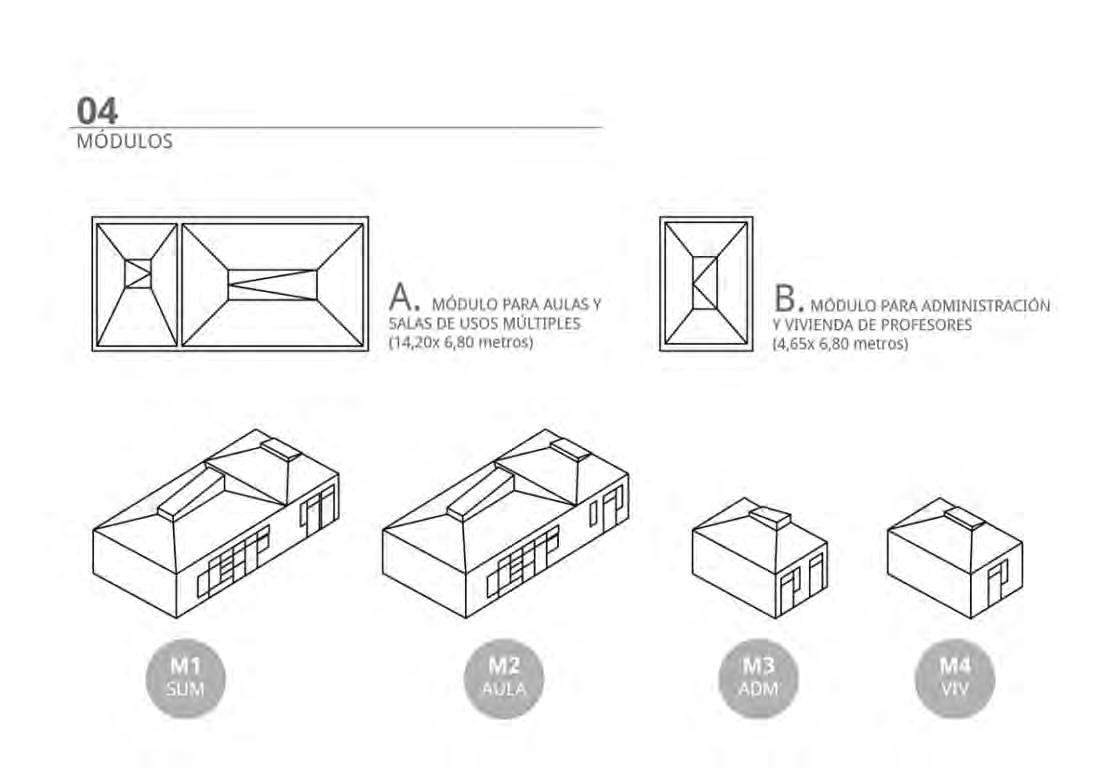 04
MÓDULOS

A. MÓDULO PARA AULAS Y SALAS DE USOS MÚLTIPLES (14,20x 6,80 metros)

B. MÓDULO PARA ADMINISTRACIÓN Y VIVIENDA DE PROFESORES (4,65x 6,80 metros)

M1
SUM

M2
AULA

M3
ADM

M4
VIV