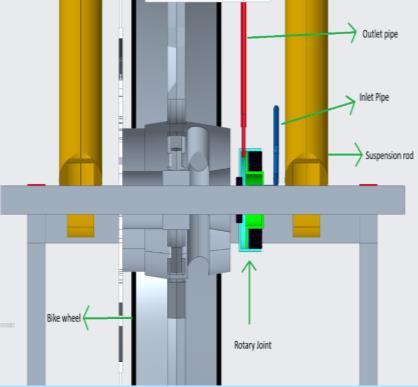 Outlet pipe

Inlet Pipe

Suspension rod

Bike wheel

Rotary Joint