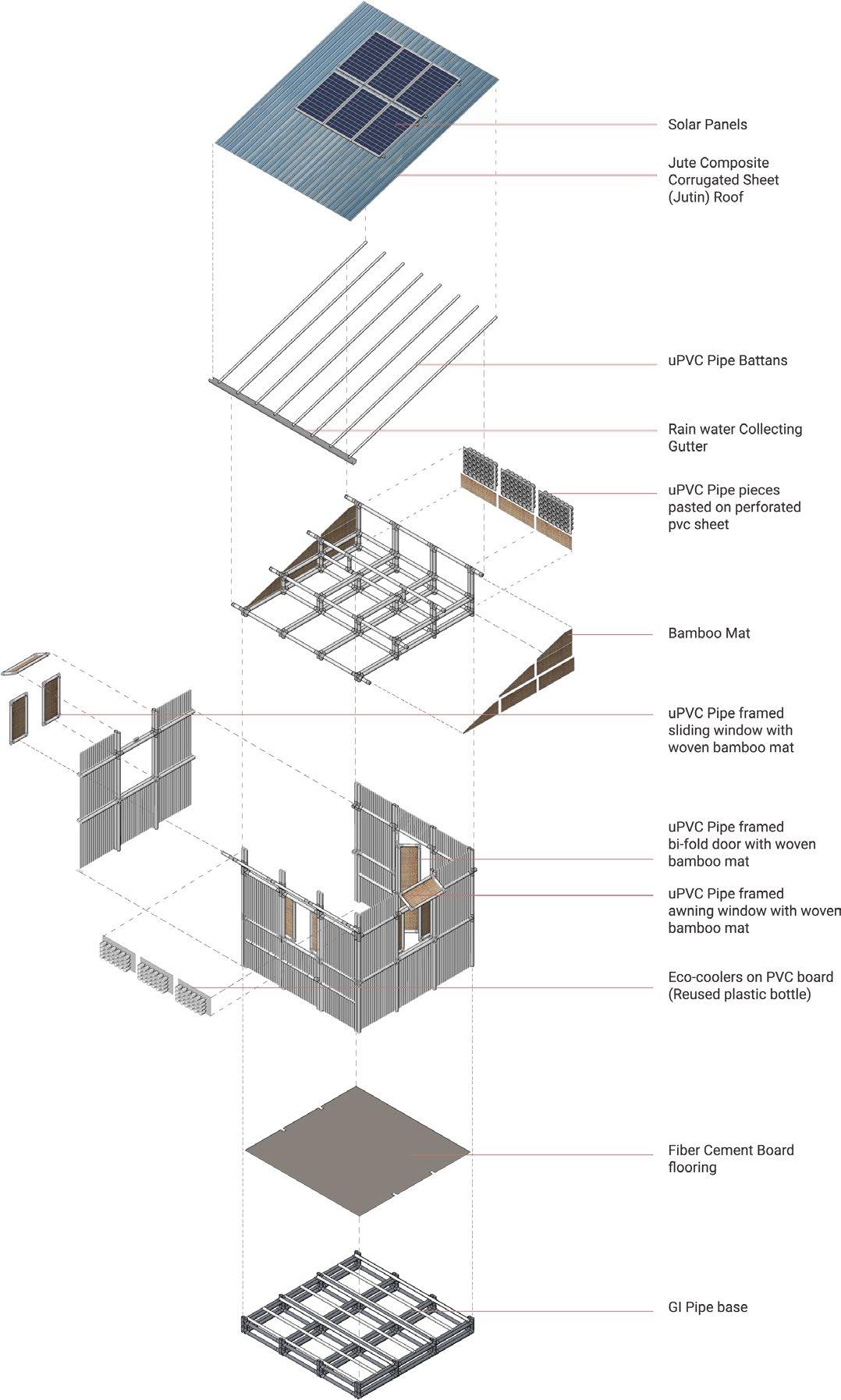 Solar Panels

Jute Composite Corrugated Sheet (Jutin) Roof

uPVC Pipe Battans

Rain water Collecting Gutter

uPVC Pipe pieces pasted on perforated pvc sheet

Bamboo Mat

uPVC Pipe framed sliding window with woven bamboo mat

uPVC Pipe framed bi-fold door with woven bamboo mat

uPVC Pipe framed awning window with woven bamboo mat

Eco-coolers on PVC board (Reused plastic bottle)

Fiber Cement Board flooring

GI Pipe base