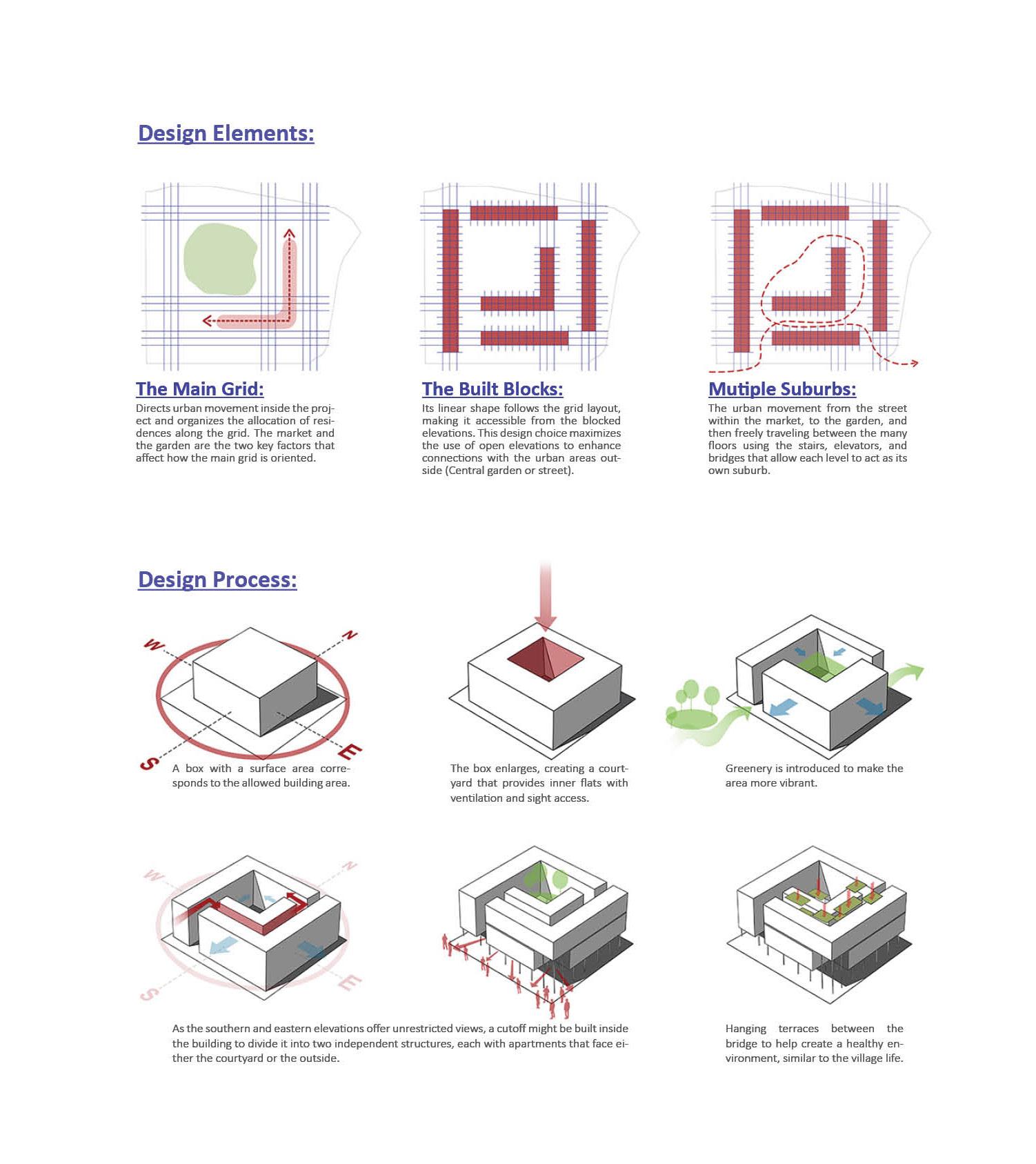 Design Elements:

The Main Grid:
Directs urban movement inside the project and organizes the allocation of residences along the grid. The market and the garden are the two key factors that affect how the main grid is oriented.

The Built Blocks:
Its linear shape follows the grid layout, making it accessible from the blocked elevations. This design choice maximizes the use of open elevations to enhance connections with the urban areas outside (Central garden or street).

Mutiple Suburbs:
The urban movement from the street within the market, to the garden, and then freely traveling between the many floors using the stairs, elevators, and bridges that allow each level to act as its own suburb.

Design Process:

W N S E

A box with a surface area corresponds to the allowed building area.

The box enlarges, creating a courtyard that provides inner flats with ventilation and sight access.

Greenery is introduced to make the area more vibrant.

W N S E

As the southern and eastern elevations offer unrestricted views, a cutoff might be built inside the building to divide it into two independent structures, each with apartments that face either the courtyard or the outside.

Hanging terraces between the bridge to help create a healthy environment, similar to the village life.