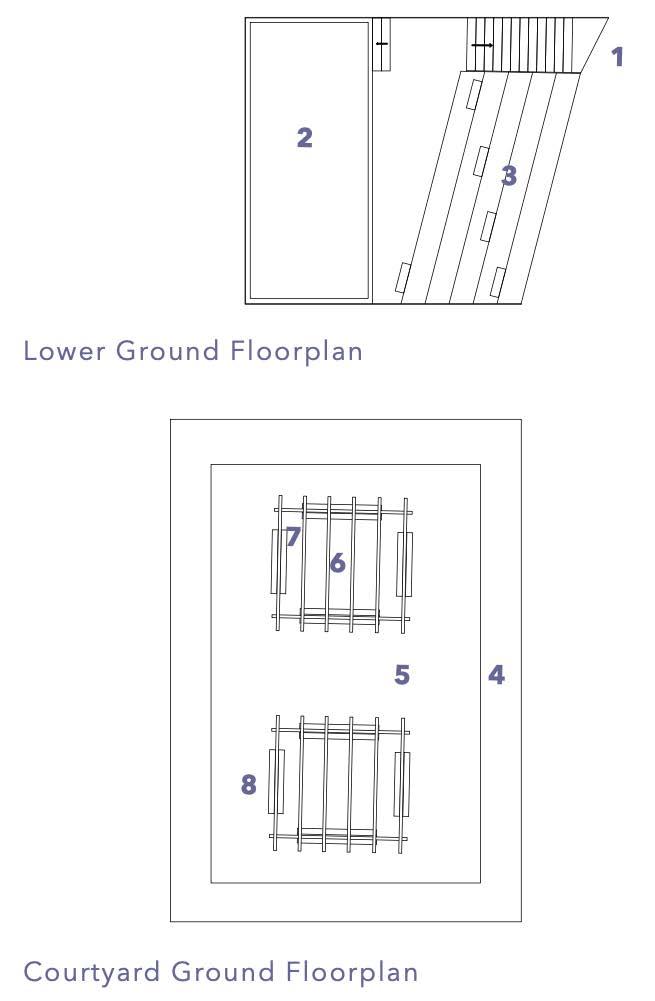 1

2

3

Lower Ground Floorplan

7

6

5

4

8

Courtyard Ground Floorplan