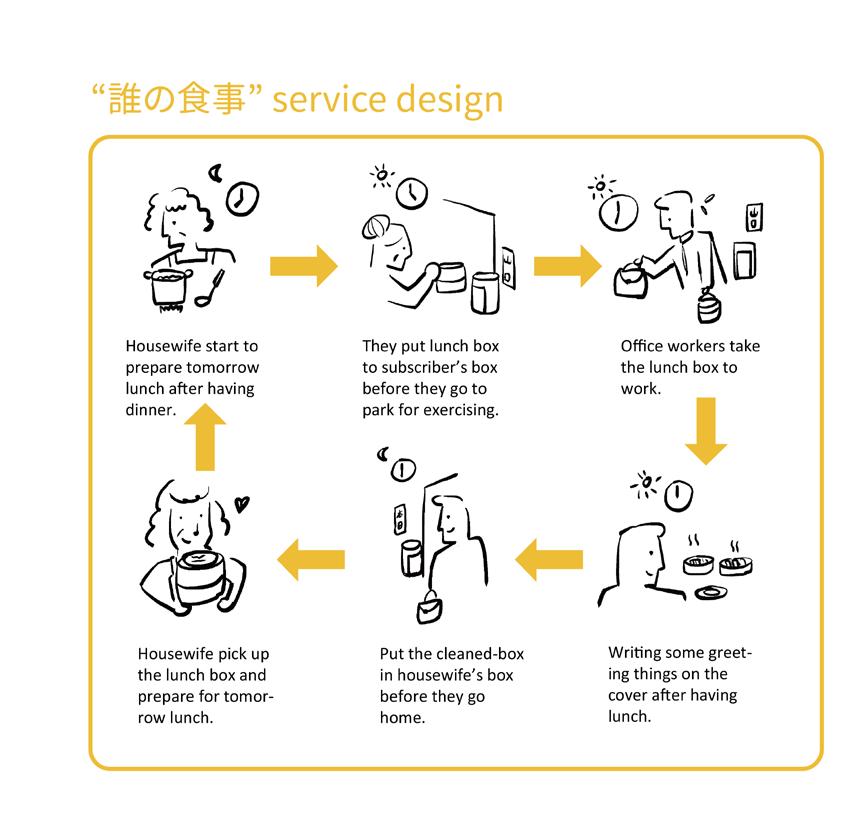 “誰の食事” service design

Housewife start to prepare tomorrow lunch after having dinner.

They put lunch box to subscriber’s box before they go to park for exercising.

Office workers take the lunch box to work.

Writing some greeting things on the cover after having lunch.

Put the cleaned-box in housewife’s box before they go home.

Housewife pick up the lunch box and prepare for tomorrow lunch.