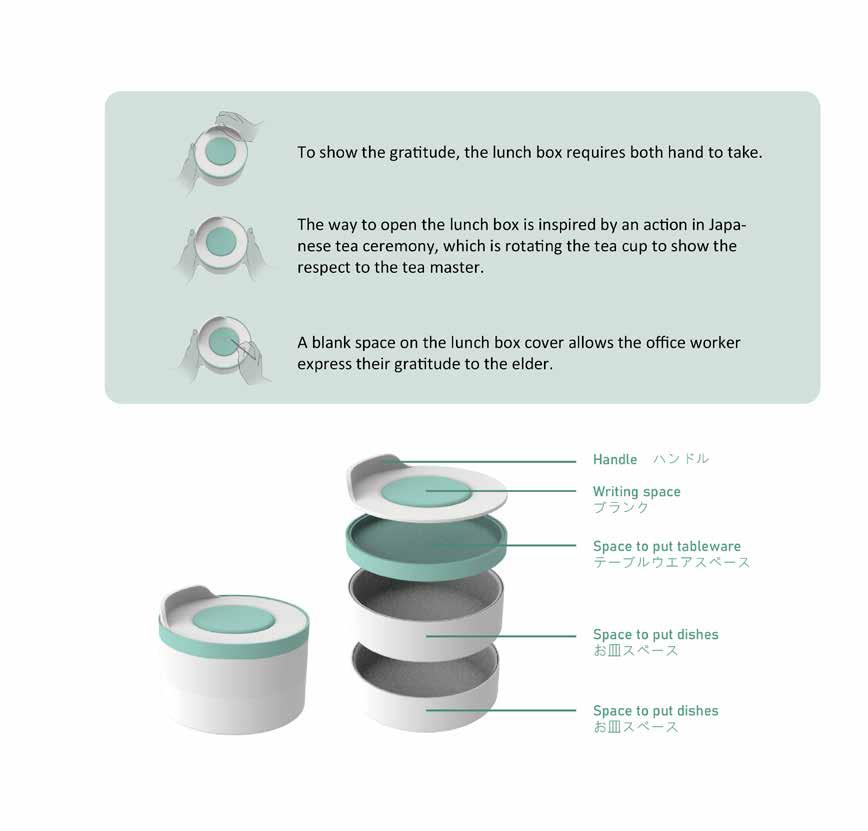 To show the gratitude, the lunch box requires both hand to take.

The way to open the lunch box is inspired by an action in Japanese tea ceremony, which is rotating the tea cup to show the respect to the tea master.

A blank space on the lunch box cover allows the office worker express their gratitude to the elder.

Handle ハンドル

Writing space
ブランク

Space to put tableware
テーブルウエアスペース

Space to put dishes
お皿スペース

Space to put dishes
お皿スペース