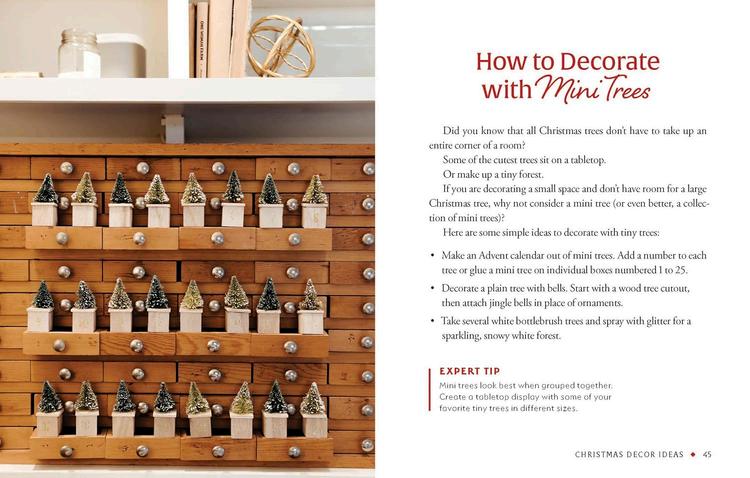 How to Decorate with Mini Trees

Did you know that all Christmas trees don't have to take up an entire corner of a room?

Some of the cutest trees sit on a tabletop.

Or make up a tiny forest.

If you are decorating a small space and don't have room for a large Christmas tree, why not consider a mini tree (or even better, a collection of mini trees)?

Here are some simple ideas to decorate with tiny trees:

• Make an Advent calendar out of mini trees. Add a number to each tree or glue a mini tree on individual boxes numbered 1 to 25.

• Decorate a plain tree with bells. Start with a wood tree cutout, then attach jingle bells in place of ornaments.

• Take several white bottlebrush trees and spray with glitter for a sparkling, snowy white forest.

EXPERT TIP
Mini trees look best when grouped together. Create a tabletop display with some of your favorite tiny trees in different sizes.

CHRISTMAS DECOR IDEAS ◆ 45