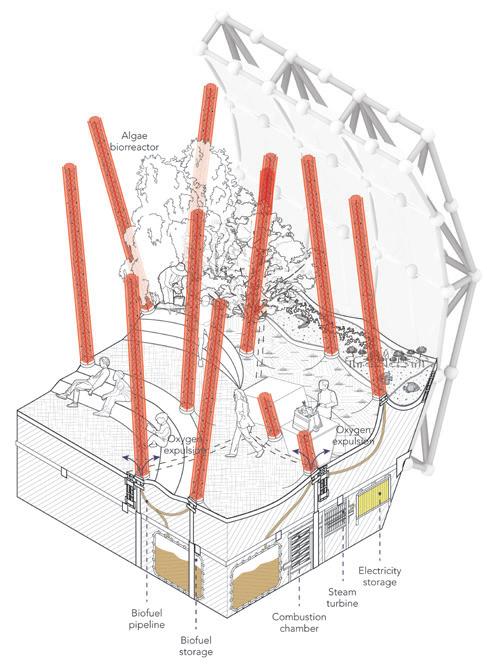 Algae biorreactor

Oxygen expulsion

Oxygen expulsion

Biofuel pipeline

Biofuel storage

Combustion chamber

Steam turbine

Electricity storage