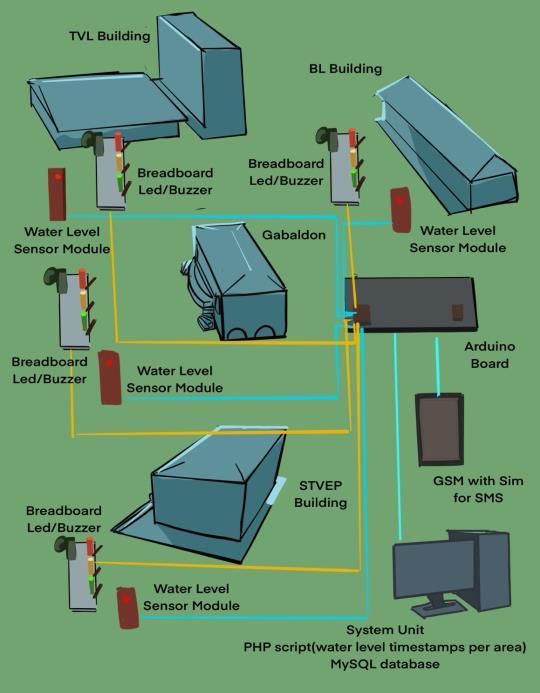 TVL Building

BL Building

Breadboard Led/Buzzer

Breadboard Led/Buzzer

Water Level Sensor Module

Gabaldon

Water Level Sensor Module

Arduino Board

Breadboard Led/Buzzer

Water Level Sensor Module

GSM with Sim for SMS

STVEP Building

Breadboard Led/Buzzer

Water Level Sensor Module

System Unit
PHP script(water level timestamps per area)
MySQL database