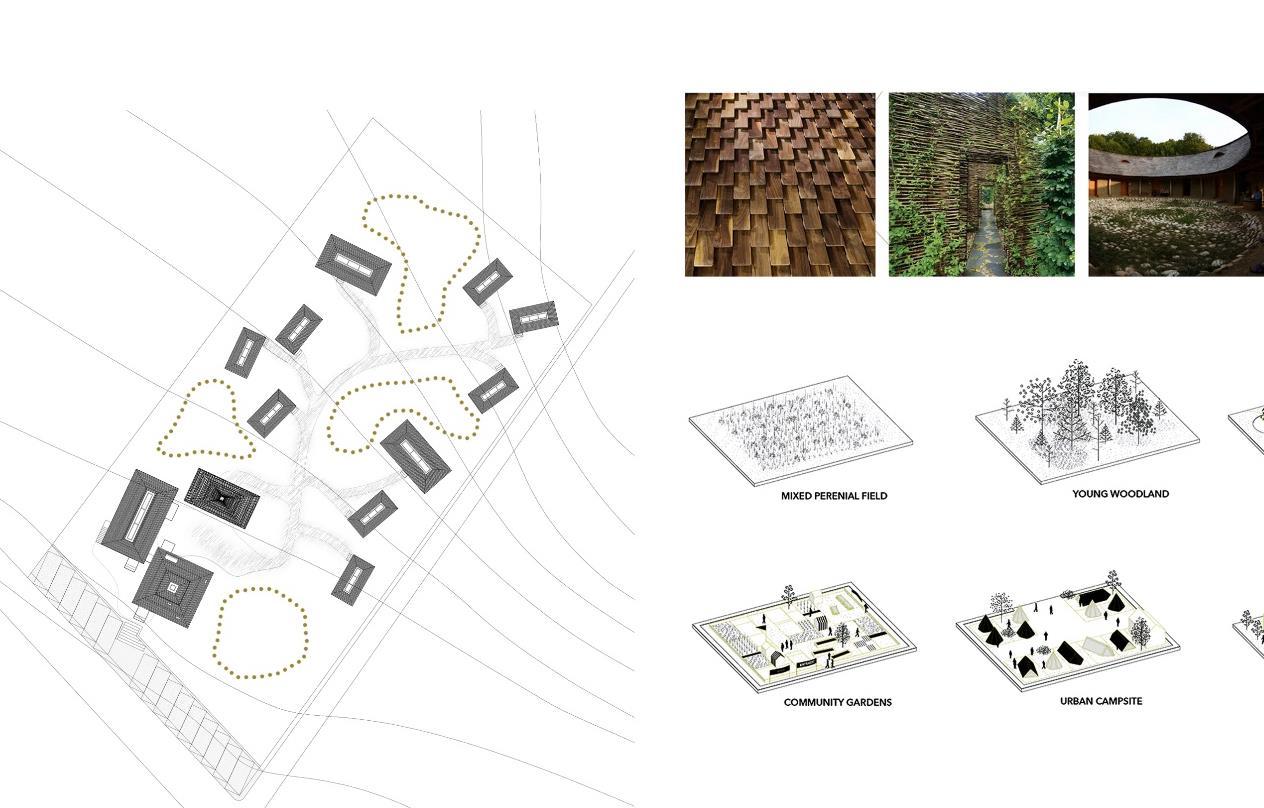 MIXED PERENIAL FIELD

YOUNG WOODLAND

COMMUNITY GARDENS

URBAN CAMPSITE