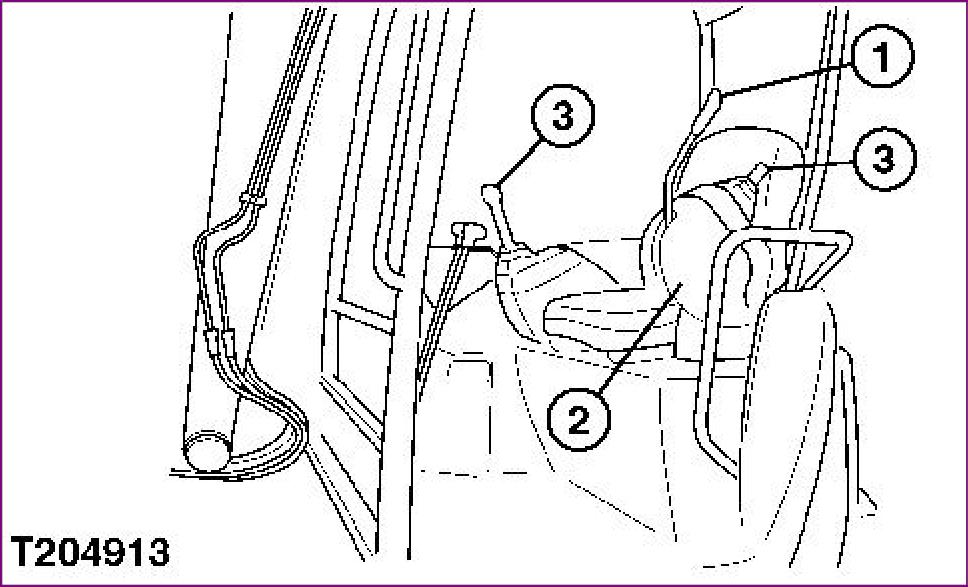 1
3
3
2
T204913