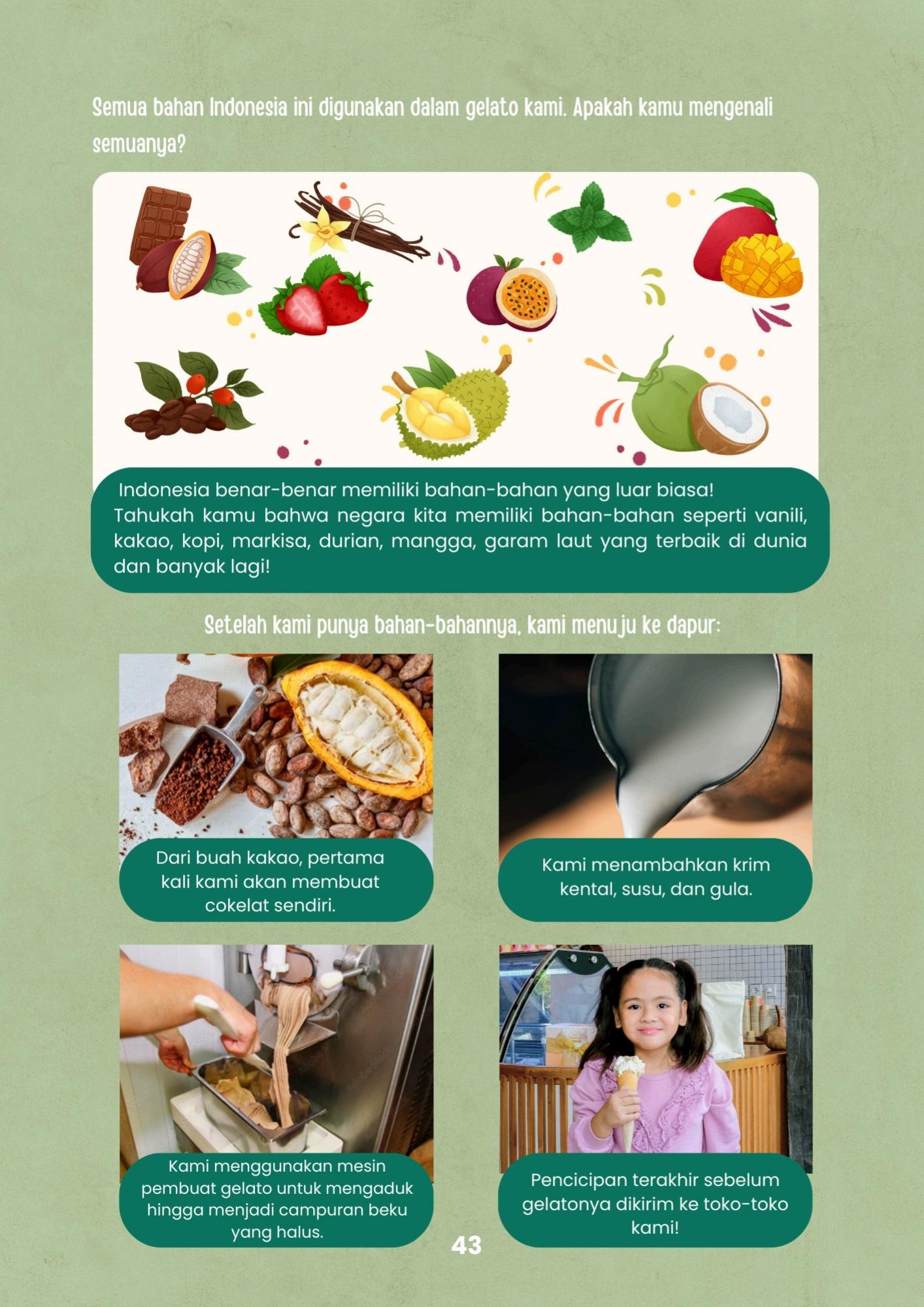 Semua bahan Indonesia ini digunakan dalam gelato kami. Apakah kamu mengenali semuanya?

Indonesia benar-benar memiliki bahan-bahan yang luar biasa! Tahukah kamu bahwa negara kita memiliki bahan-bahan seperti vanili, kakao, kopi, markisa, durian, mangga, garam laut yang terbaik di dunia dan banyak lagi!

Setelah kami punya bahan-bahannya, kami menuju ke dapur:

Dari buah kakao, pertama kali kami akan membuat cokelat sendiri.

Kami menambahkan krim kental, susu, dan gula.

Kami menggunakan mesin pembuat gelato untuk mengaduk hingga menjadi campuran beku yang halus.

Pencicipan terakhir sebelum gelatonya dikirim ke toko-toko kami!

43