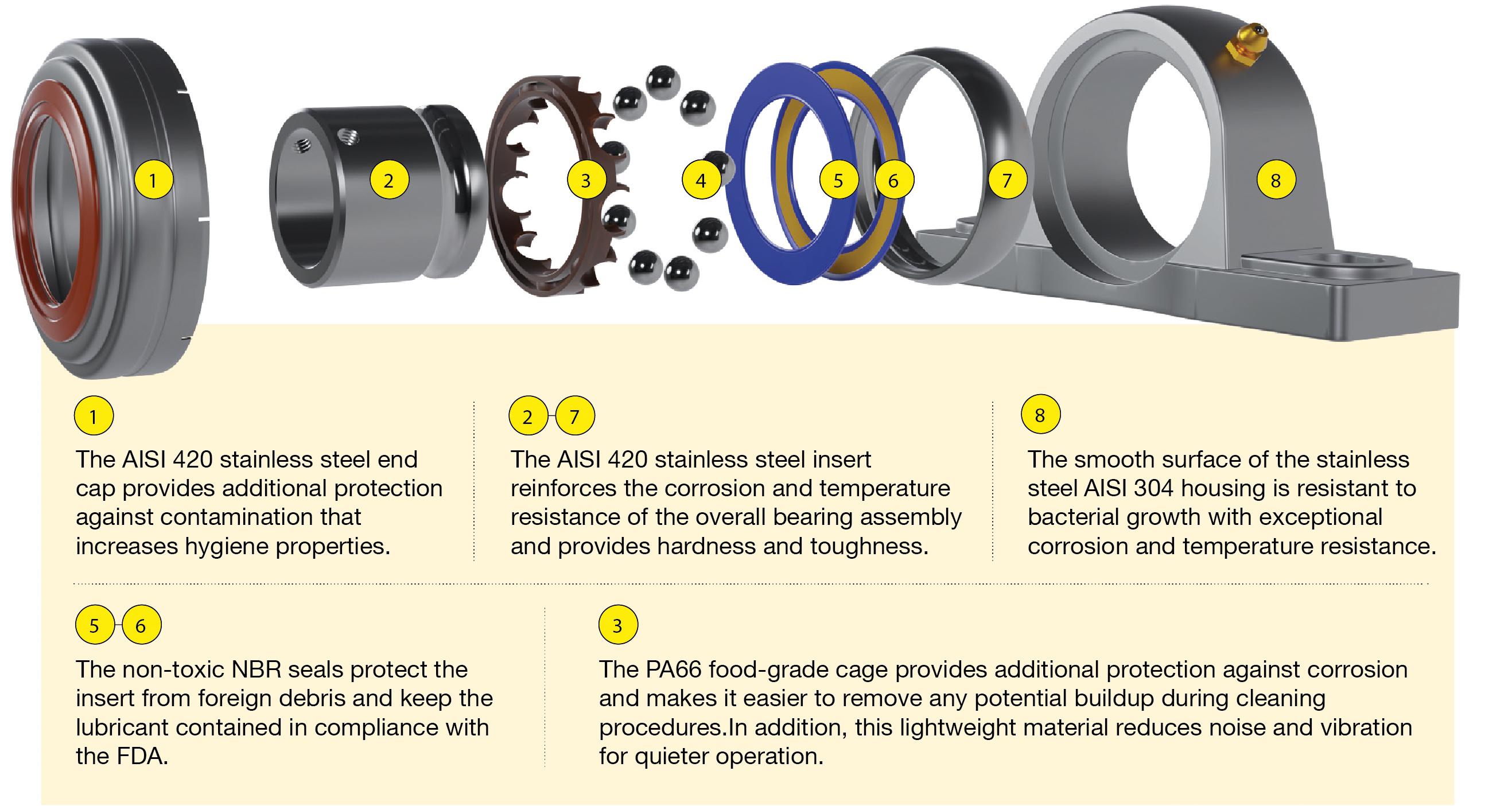 1
2
3
4
5
6
7
8

1

The AISI 420 stainless steel end cap provides additional protection against contamination that increases hygiene properties.

2 7

The AISI 420 stainless steel insert reinforces the corrosion and temperature resistance of the overall bearing assembly and provides hardness and toughness.

8

The smooth surface of the stainless steel AISI 304 housing is resistant to bacterial growth with exceptional corrosion and temperature resistance.

5 6

The non-toxic NBR seals protect the insert from foreign debris and keep the lubricant contained in compliance with the FDA.

3

The PA66 food-grade cage provides additional protection against corrosion and makes it easier to remove any potential buildup during cleaning procedures.In addition, this lightweight material reduces noise and vibration for quieter operation.