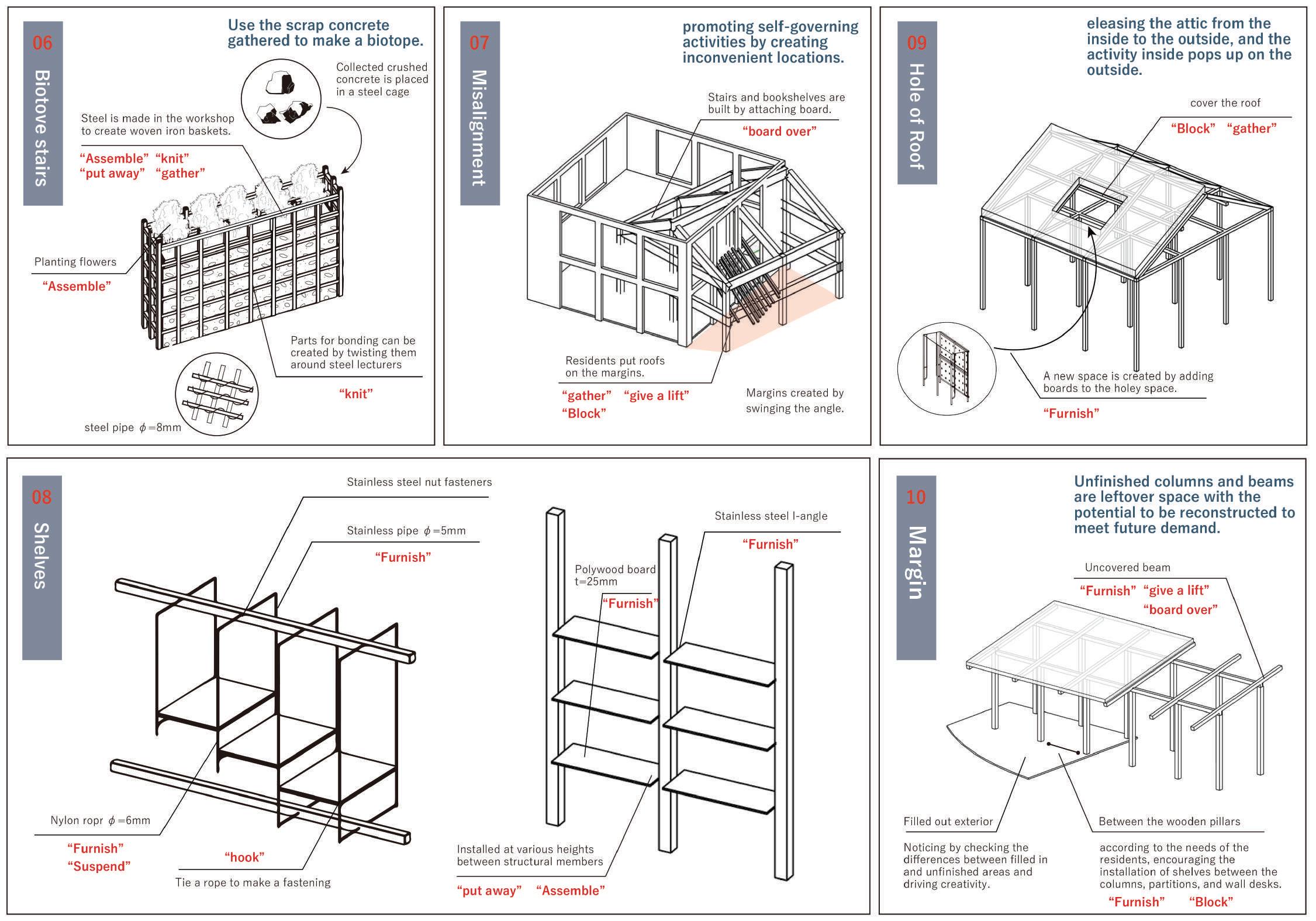 06

Biotove stairs

Use the scrap concrete gathered to make a biotope.

Collected crushed concrete is placed in a steel cage

Steel is made in the workshop to create woven iron baskets.

“Assemble” “knit”
“put away” “gather”

Planting flowers

“Assemble”

Parts for bonding can be created by twisting them around steel lecturers

“knit”

steel pipe $\phi$=8mm

07

Misalignment

promoting self-governing activities by creating inconvenient locations.

Stairs and bookshelves are built by attaching board.

“board over”

Residents put roofs on the margins.

“gather” “give a lift”
“Block”

Margins created by swinging the angle.

09

Hole of Roof

eleasing the attic from the inside to the outside, and the activity inside pops up on the outside.

cover the roof

“Block” “gather”

A new space is created by adding boards to the holey space.

“Furnish”

08

Shelves

Stainless steel nut fasteners

Stainless pipe $\phi$=5mm

“Furnish”

Nylon ropr $\phi$=6mm

“Furnish”
“Suspend”

“hook”

Tie a rope to make a fastening

Stainless steel I-angle

“Furnish”

Polywood board t=25mm

“Furnish”

Installed at various heights between structural members

“put away” “Assemble”

10

Margin

Unfinished columns and beams are leftover space with the potential to be reconstructed to meet future demand.

Uncovered beam

“Furnish” “give a lift”
“board over”

Filled out exterior

Noticing by checking the differences between filled in and unfinished areas and driving creativity.

Between the wooden pillars

according to the needs of the residents, encouraging the installation of shelves between the columns, partitions, and wall desks.

“Furnish” “Block”