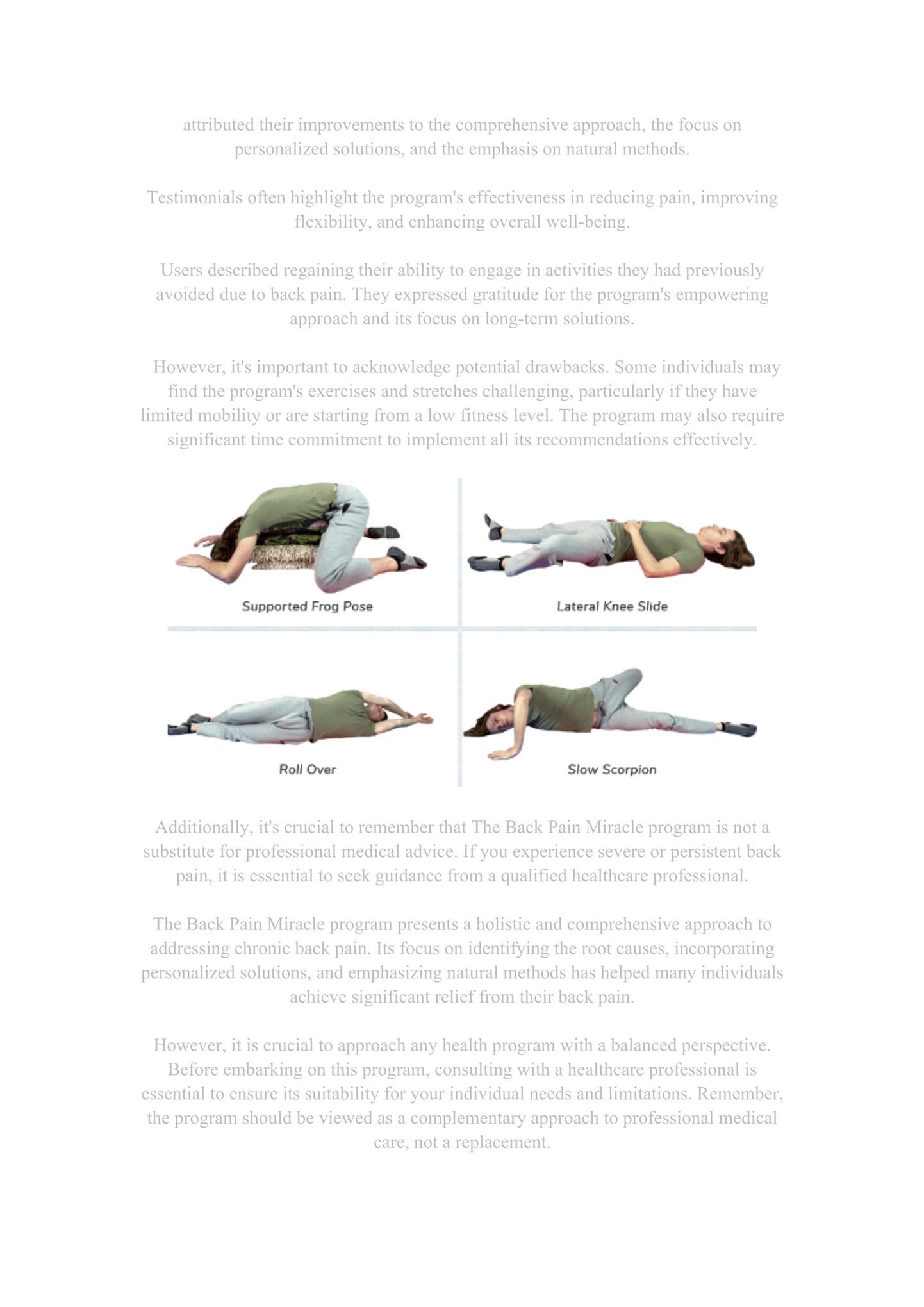 attributed their improvements to the comprehensive approach, the focus on personalized solutions, and the emphasis on natural methods.

Testimonials often highlight the program's effectiveness in reducing pain, improving flexibility, and enhancing overall well-being.

Users described regaining their ability to engage in activities they had previously avoided due to back pain. They expressed gratitude for the program's empowering approach and its focus on long-term solutions.

However, it's important to acknowledge potential drawbacks. Some individuals may find the program's exercises and stretches challenging, particularly if they have limited mobility or are starting from a low fitness level. The program may also require significant time commitment to implement all its recommendations effectively.

Supported Frog Pose

Lateral Knee Slide

Roll Over

Slow Scorpion

Additionally, it's crucial to remember that The Back Pain Miracle program is not a substitute for professional medical advice. If you experience severe or persistent back pain, it is essential to seek guidance from a qualified healthcare professional.

The Back Pain Miracle program presents a holistic and comprehensive approach to addressing chronic back pain. Its focus on identifying the root causes, incorporating personalized solutions, and emphasizing natural methods has helped many individuals achieve significant relief from their back pain.

However, it is crucial to approach any health program with a balanced perspective. Before embarking on this program, consulting with a healthcare professional is essential to ensure its suitability for your individual needs and limitations. Remember, the program should be viewed as a complementary approach to professional medical care, not a replacement.