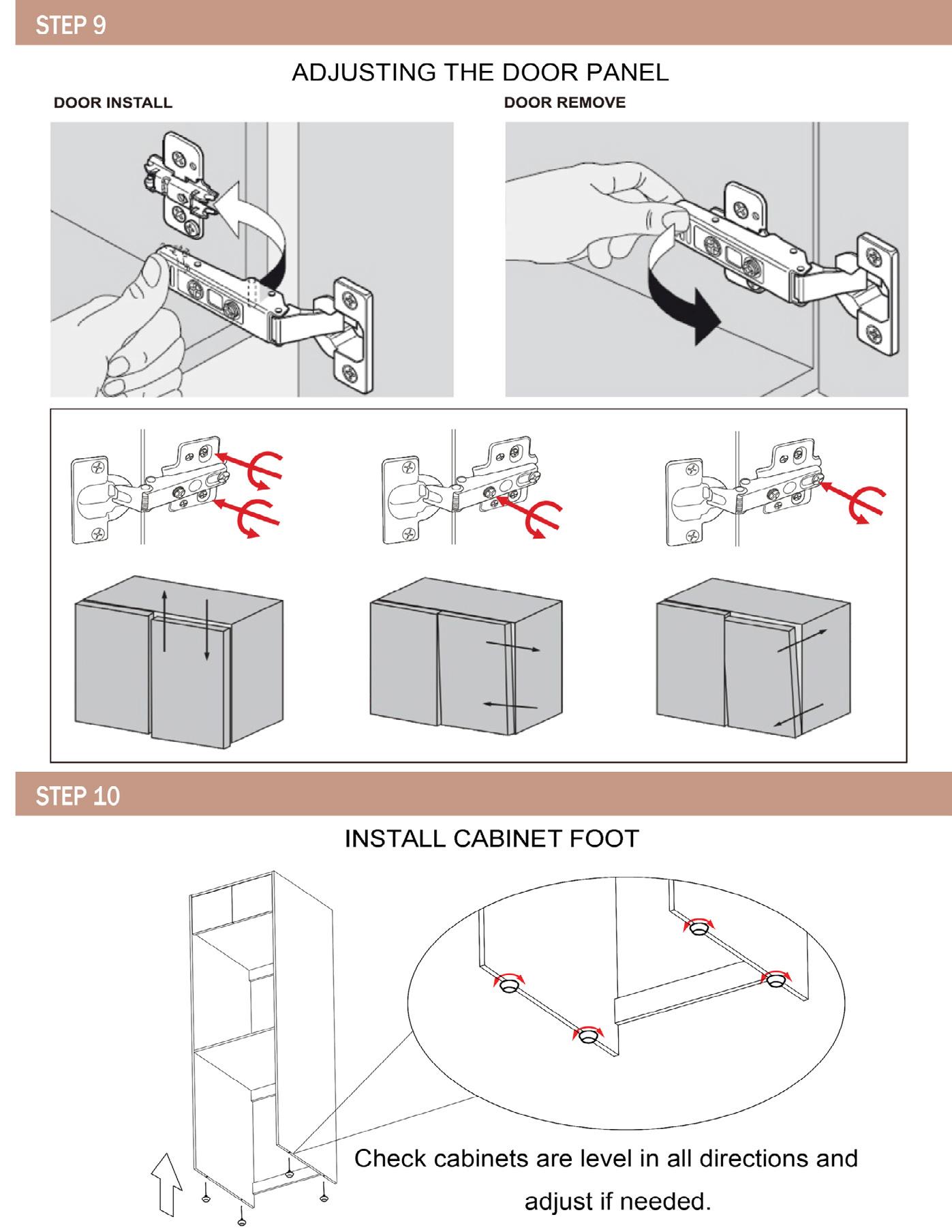 STEP 9

ADJUSTING THE DOOR PANEL

DOOR INSTALL

DOOR REMOVE

STEP 10

INSTALL CABINET FOOT

Check cabinets are level in all directions and adjust if needed.