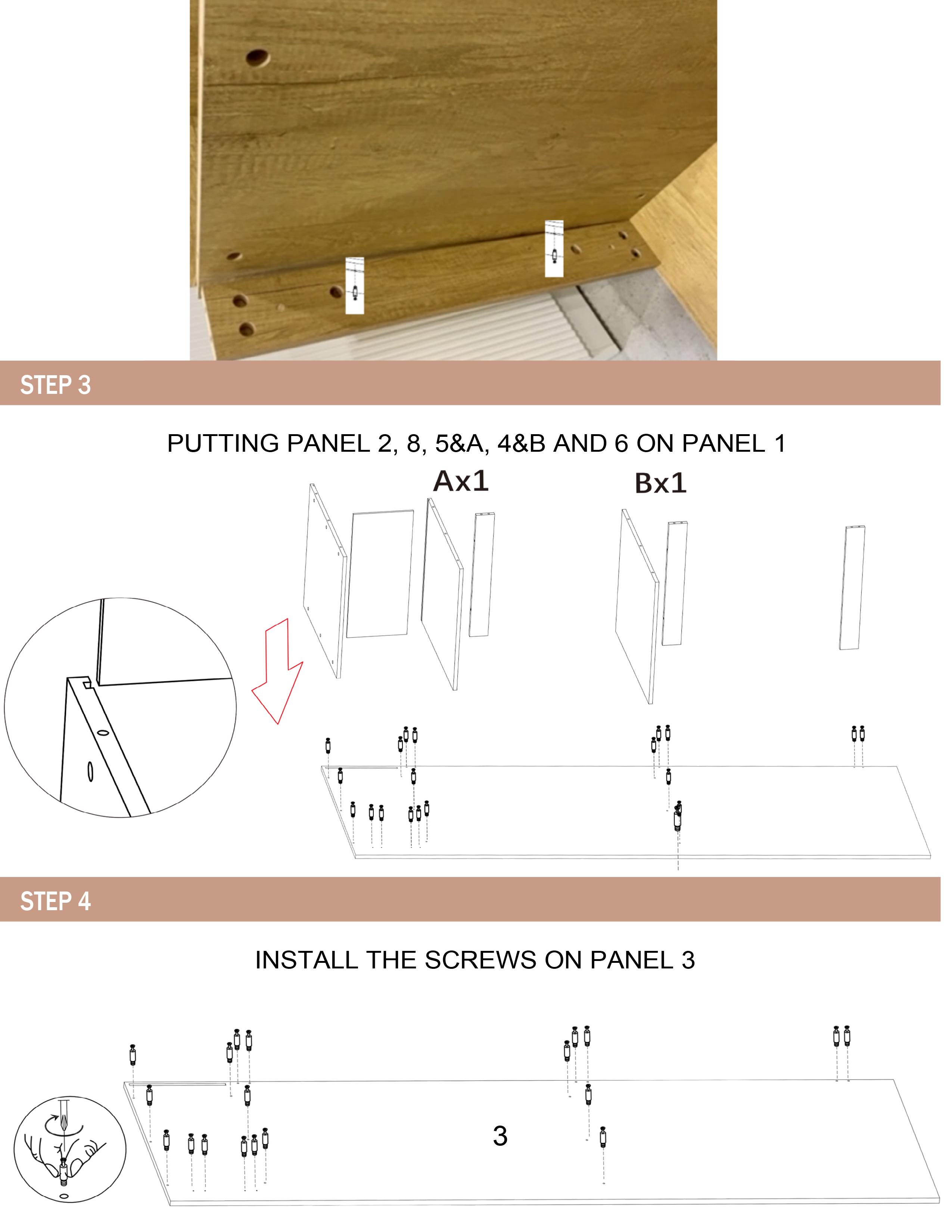 STEP 3

PUTTING PANEL 2, 8, 5&A, 4&B AND 6 ON PANEL 1

Ax1

Bx1

STEP 4

INSTALL THE SCREWS ON PANEL 3

3