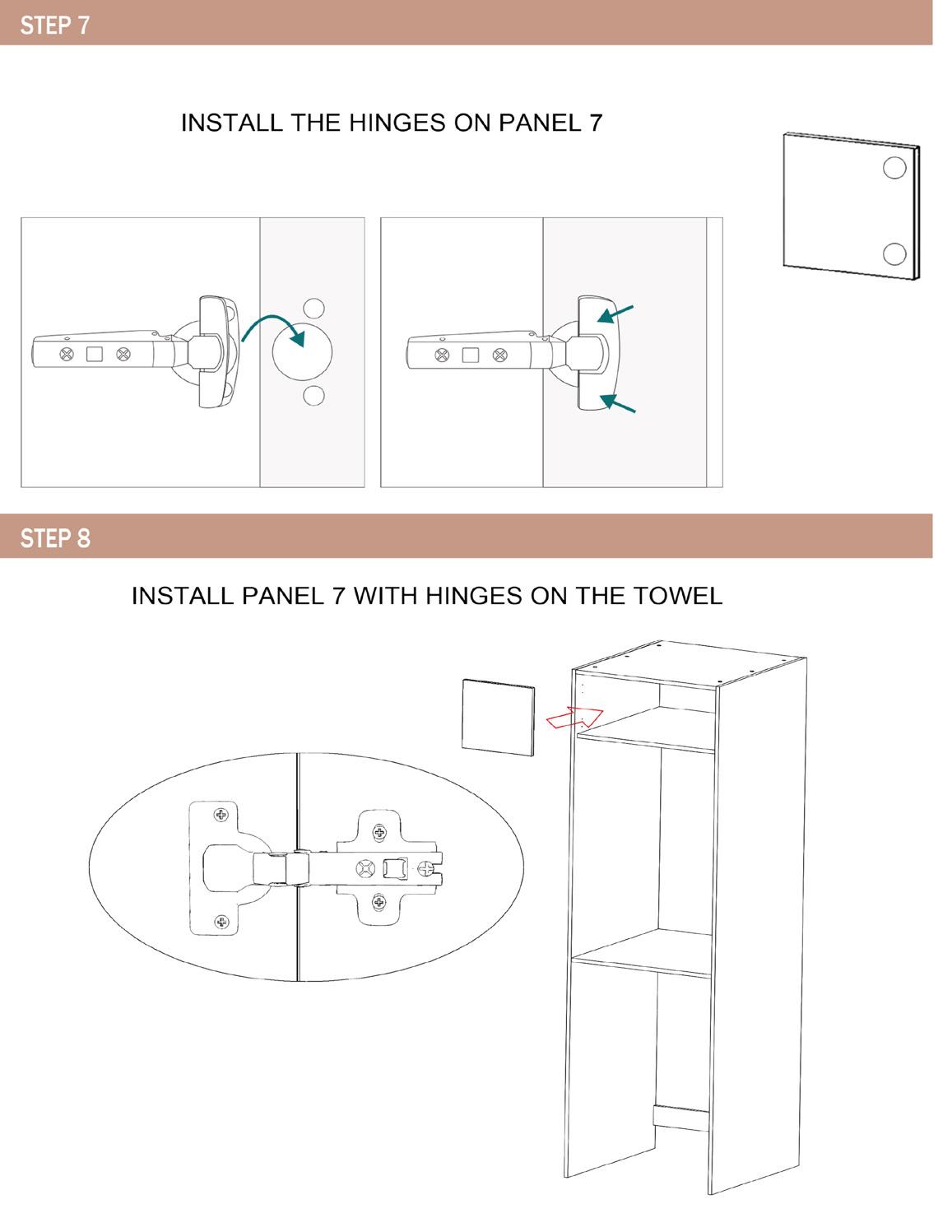 STEP 7

INSTALL THE HINGES ON PANEL 7

STEP 8

INSTALL PANEL 7 WITH HINGES ON THE TOWEL