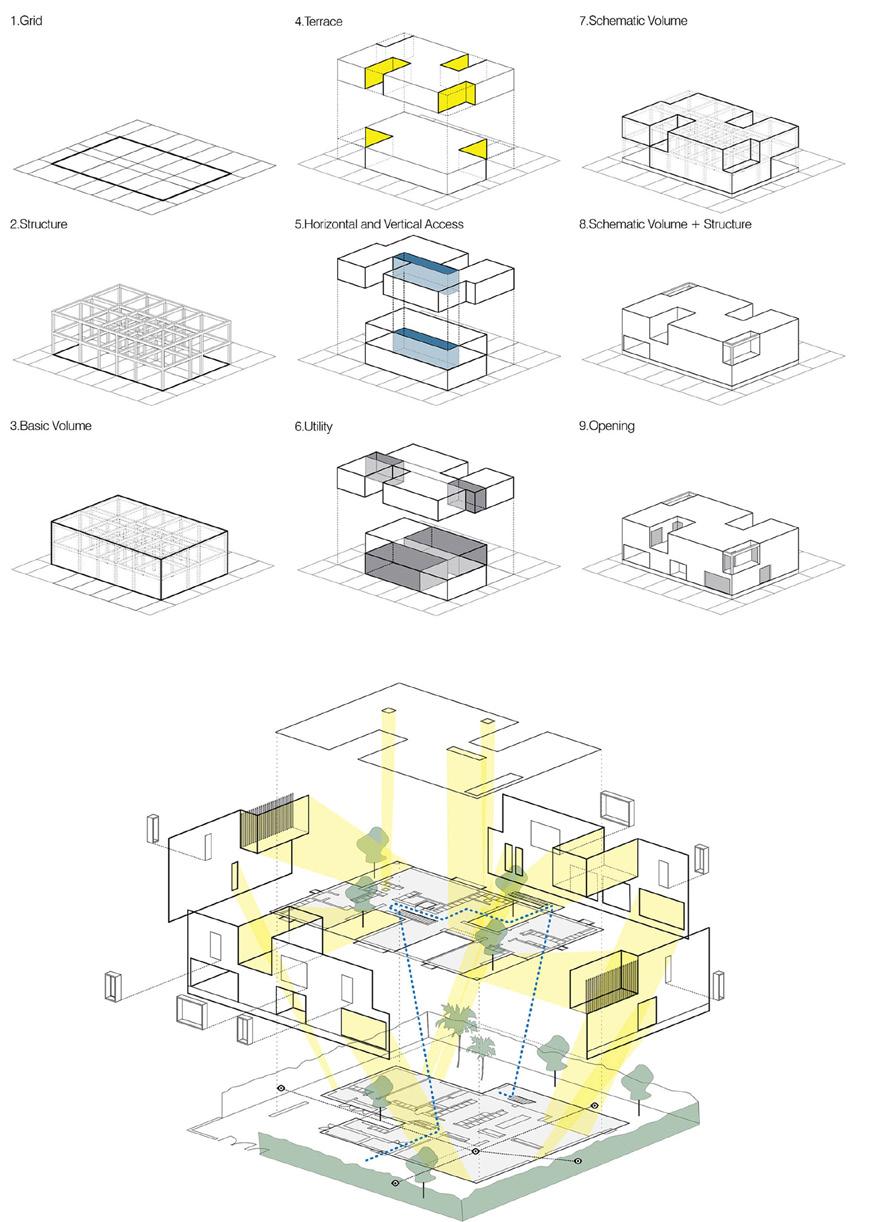 1.Grid

2.Structure

3.Basic Volume

4.Terrace

5.Horizontal and Vertical Access

6.Utility

7.Schematic Volume

8.Schematic Volume + Structure

9.Opening