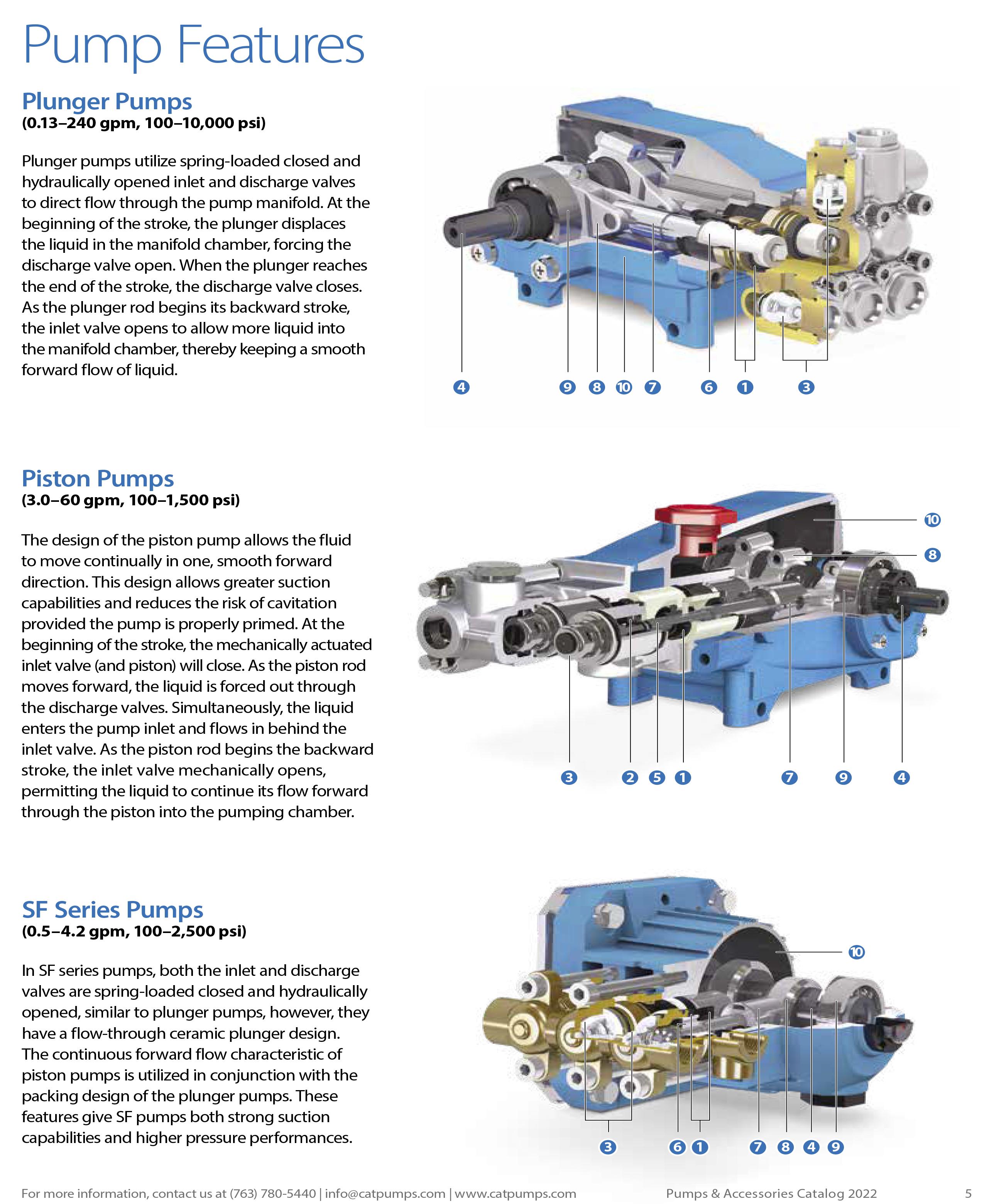 Pump Features

Plunger Pumps
(0.13–240 gpm, 100–10,000 psi)

Plunger pumps utilize spring-loaded closed and hydraulically opened inlet and discharge valves to direct flow through the pump manifold. At the beginning of the stroke, the plunger displaces the liquid in the manifold chamber, forcing the discharge valve open. When the plunger reaches the end of the stroke, the discharge valve closes. As the plunger rod begins its backward stroke, the inlet valve opens to allow more liquid into the manifold chamber, thereby keeping a smooth forward flow of liquid.

4 9 8 10 7 6 1 3

Piston Pumps
(3.0–60 gpm, 100–1,500 psi)

The design of the piston pump allows the fluid to move continually in one, smooth forward direction. This design allows greater suction capabilities and reduces the risk of cavitation provided the pump is properly primed. At the beginning of the stroke, the mechanically actuated inlet valve (and piston) will close. As the piston rod moves forward, the liquid is forced out through the discharge valves. Simultaneously, the liquid enters the pump inlet and flows in behind the inlet valve. As the piston rod begins the backward stroke, the inlet valve mechanically opens, permitting the liquid to continue its flow forward through the piston into the pumping chamber.

10 8 3 2 5 1 7 9 4

SF Series Pumps
(0.5–4.2 gpm, 100–2,500 psi)

In SF series pumps, both the inlet and discharge valves are spring-loaded closed and hydraulically opened, similar to plunger pumps, however, they have a flow-through ceramic plunger design. The continuous forward flow characteristic of piston pumps is utilized in conjunction with the packing design of the plunger pumps. These features give SF pumps both strong suction capabilities and higher pressure performances.

10 3 6 1 7 8 4 9

For more information, contact us at (763) 780-5440 | info@catpumps.com | www.catpumps.com Pumps & Accessories Catalog 2022 5