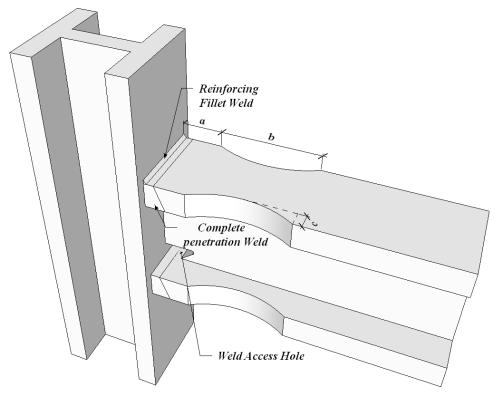 Reinforcing Fillet Weld

a

b

c

Complete penetration Weld

Weld Access Hole